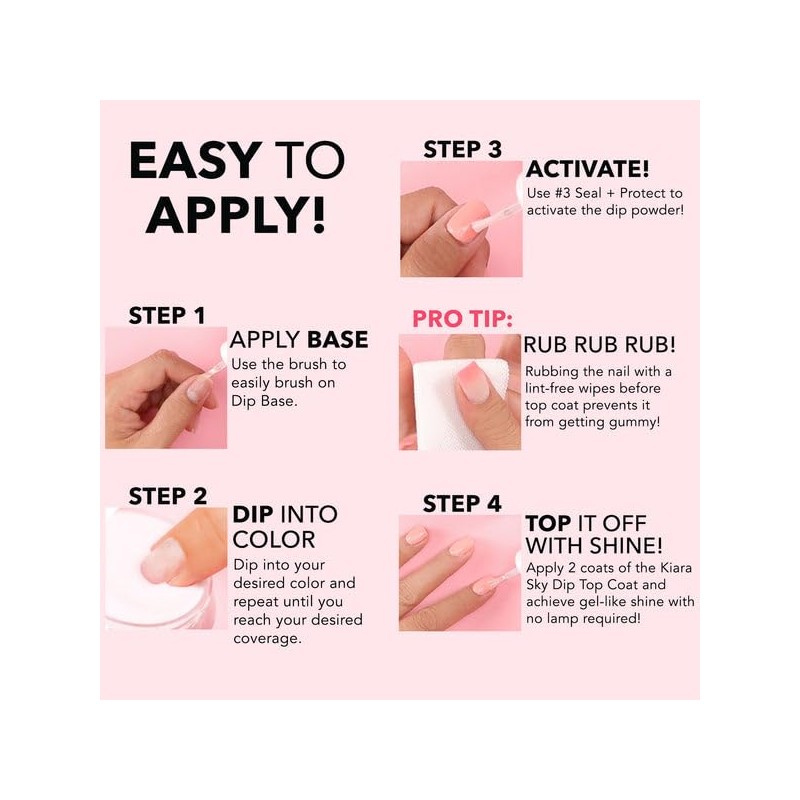 EASY TO APPLY!

STEP 1

APPLY BASE

Use the brush to easily brush on Dip Base.

STEP 2

DIP INTO COLOR

Dip into your desired color and repeat until you reach your desired coverage.

STEP 3

ACTIVATE!

Use #3 Seal + Protect to activate the dip powder!

PRO TIP:

RUB RUB RUB!

Rubbing the nail with a lint-free wipes before top coat prevents it from getting gummy!

STEP 4

TOP IT OFF WITH SHINE!

Apply 2 coats of the Kiara Sky Dip Top Coat and achieve gel-like shine with no lamp required!