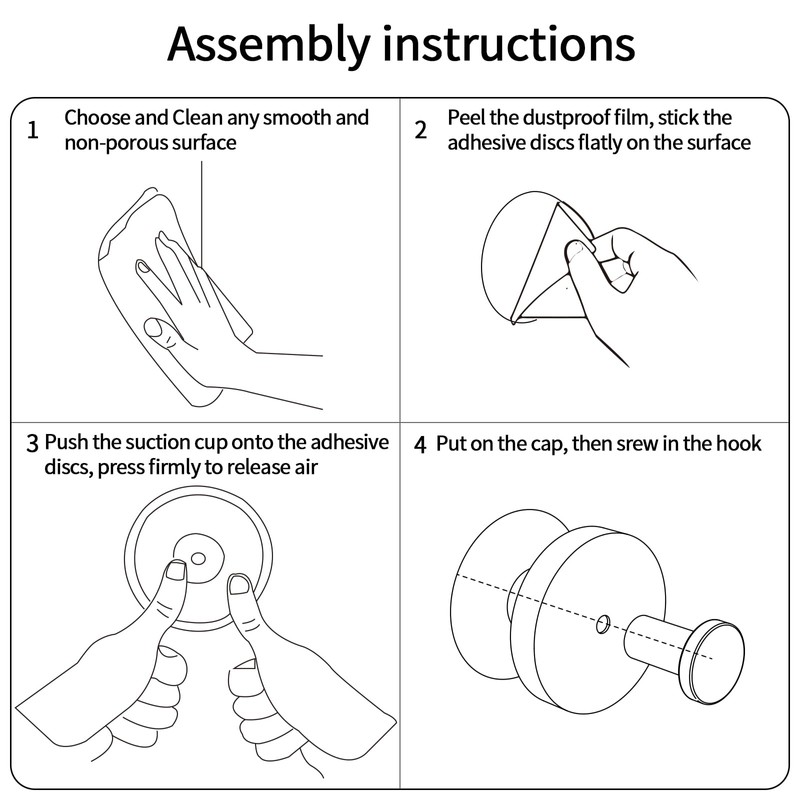 Assembly instructions

1 Choose and Clean any smooth and non-porous surface

2 Peel the dustproof film, stick the adhesive discs flatly on the surface

3 Push the suction cup onto the adhesive discs, press firmly to release air

4 Put on the cap, then srew in the hook