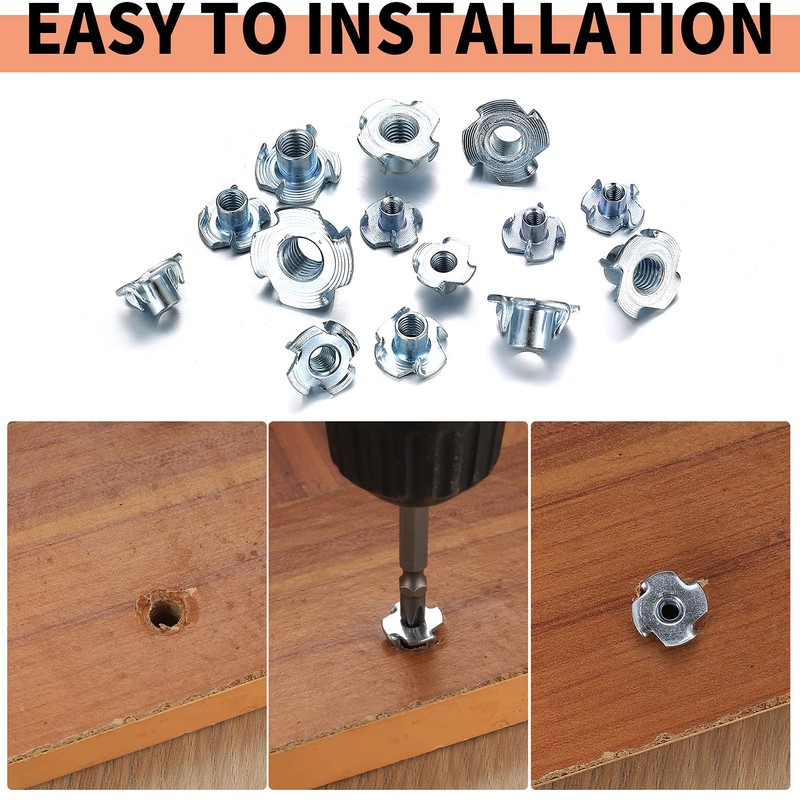 EASY TO INSTALLATION