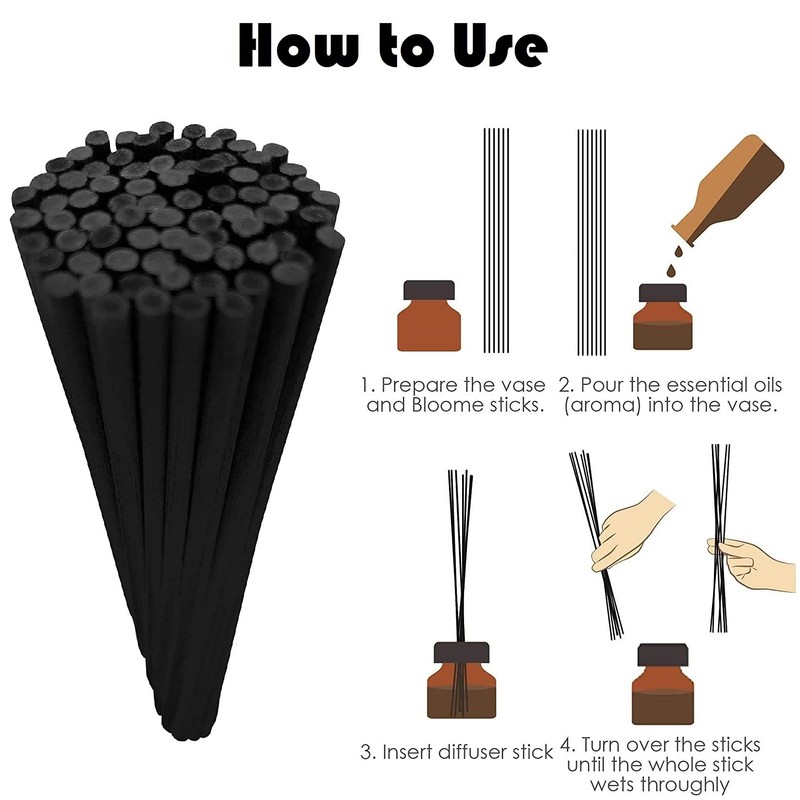 How to Use

1. Prepare the vase and Bloome sticks.

2. Pour the essential oils (aroma) into the vase.

3. Insert diffuser stick

4. Turn over the sticks until the whole stick wets throughly