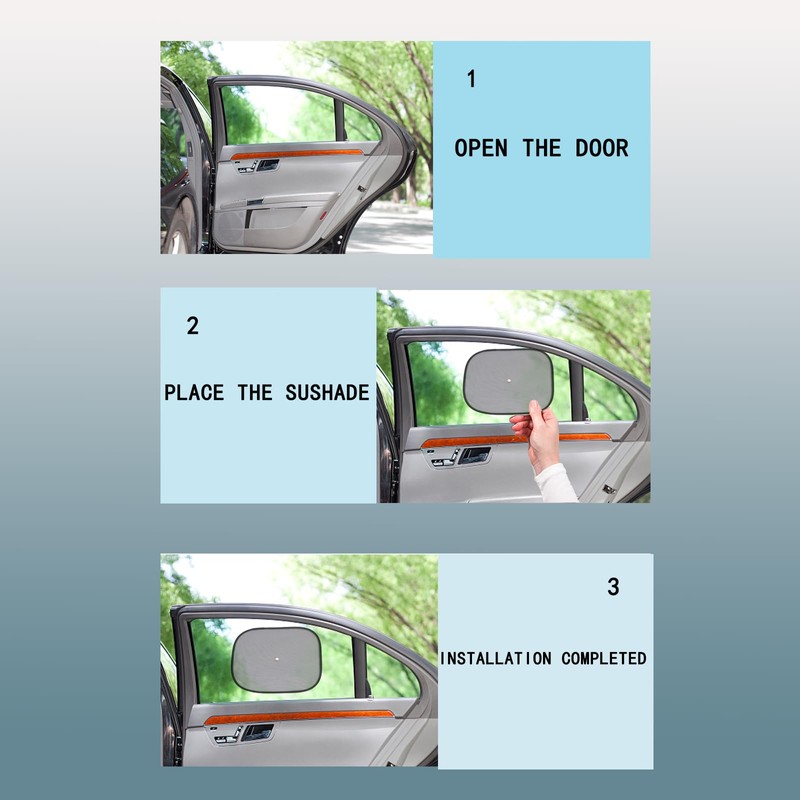 1

OPEN THE DOOR

2

PLACE THE SUSHADE

3

INSTALLATION COMPLETED