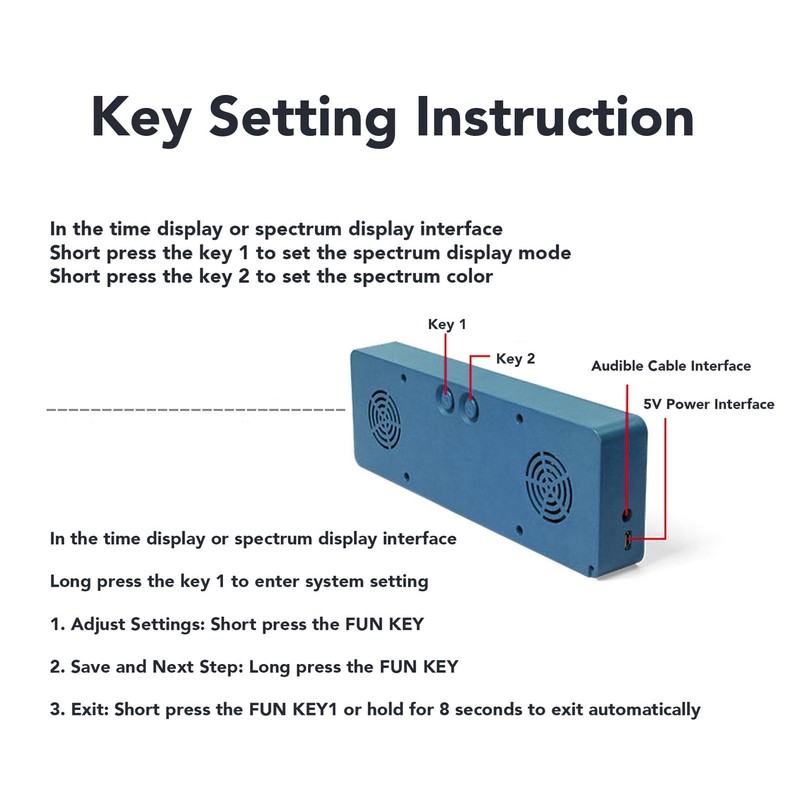 Key Setting Instruction

In the time display or spectrum display interface
Short press the key 1 to set the spectrum display mode
Short press the key 2 to set the spectrum color

Key 1

Key 2

Audible Cable Interface

5V Power Interface

In the time display or spectrum display interface

Long press the key 1 to enter system setting

1. Adjust Settings: Short press the FUN KEY

2. Save and Next Step: Long press the FUN KEY

3. Exit: Short press the FUN KEY1 or hold for 8 seconds to exit automatically