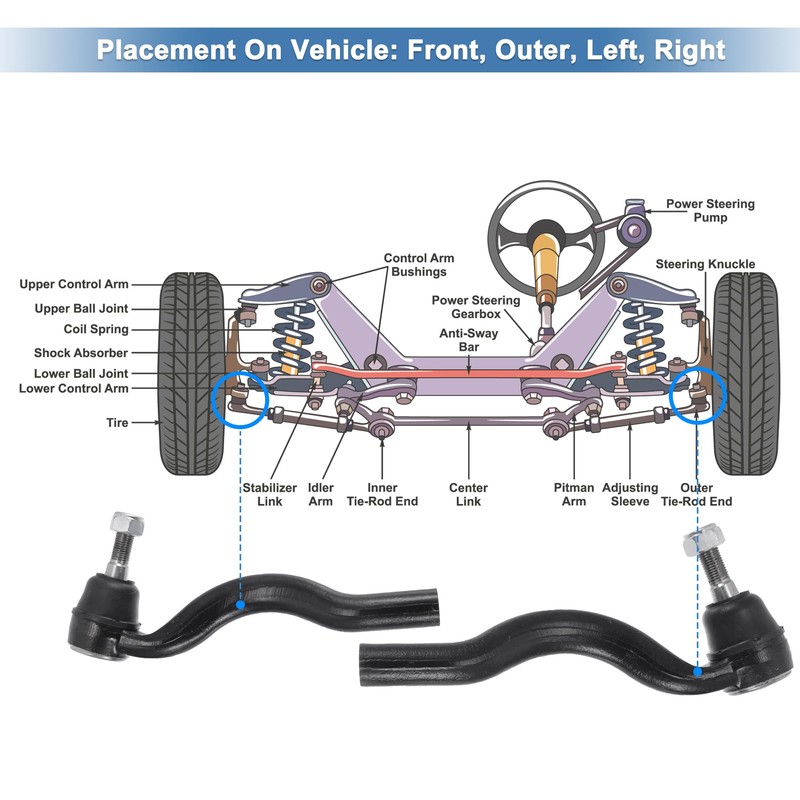 Placement On Vehicle: Front, Outer, Left, Right

Power Steering Pump

Control Arm Bushings

Steering Knuckle

Upper Control Arm

Upper Ball Joint

Coil Spring

Shock Absorber

Lower Ball Joint

Lower Control Arm

Tire

Power Steering Gearbox

Anti-Sway Bar

Stabilizer Link

Idler Arm

Inner Tie-Rod End

Center Link

Pitman Arm

Adjusting Sleeve

Outer Tie-Rod End