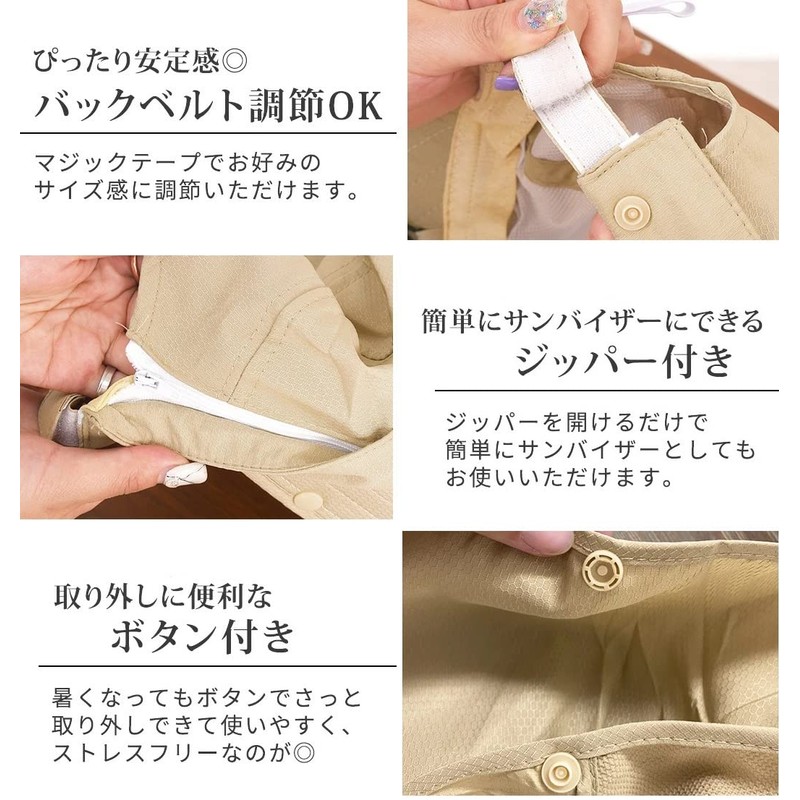 ぴったり安定感◎
バックベルト調節OK

マジックテープでお好みのサイズ感に調節いただけます。

簡単にサンバイザーにできる
ジッパー付き

ジッパーを開けるだけで簡単にサンバイザーとしてもお使いいただけます。

取り外しに便利な
ボタン付き

暑くなってもボタンでさっと取り外しできて使いやすく、ストレスフリーなのが◎