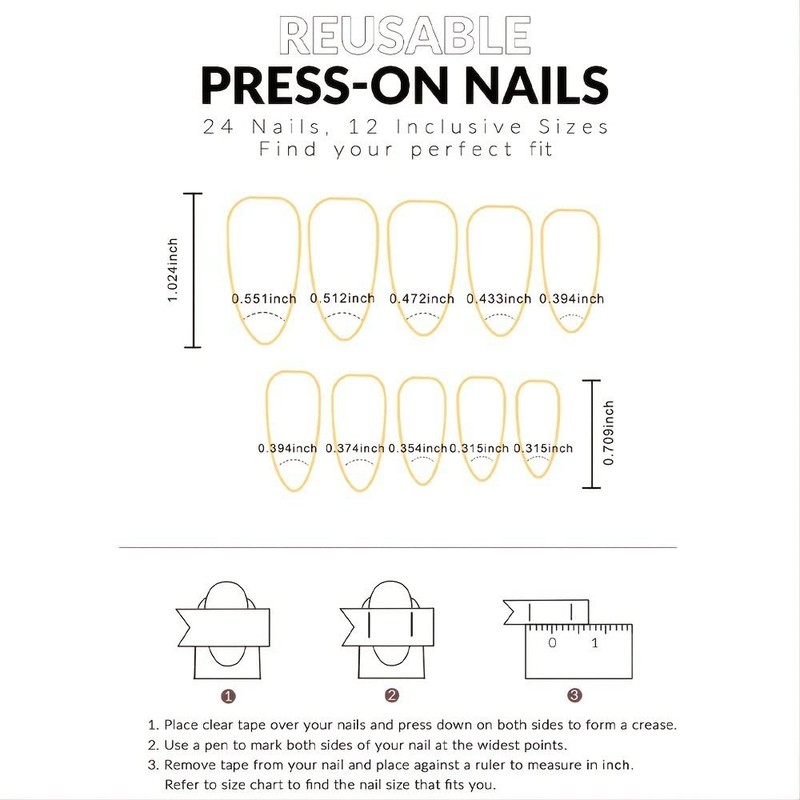 REUSABLE
PRESS-ON NAILS
24 Nails, 12 Inclusive Sizes
Find your perfect fit

1.024inch

0.551inch 0.512inch 0.472inch 0.433inch 0.394inch

0.394inch 0.374inch 0.354inch 0.315inch 0.315inch

0.709inch

0 1

1 2 3

1. Place clear tape over your nails and press down on both sides to form a crease.
2. Use a pen to mark both sides of your nail at the widest points.
3. Remove tape from your nail and place against a ruler to measure in inch. Refer to size chart to find the nail size that fits you.