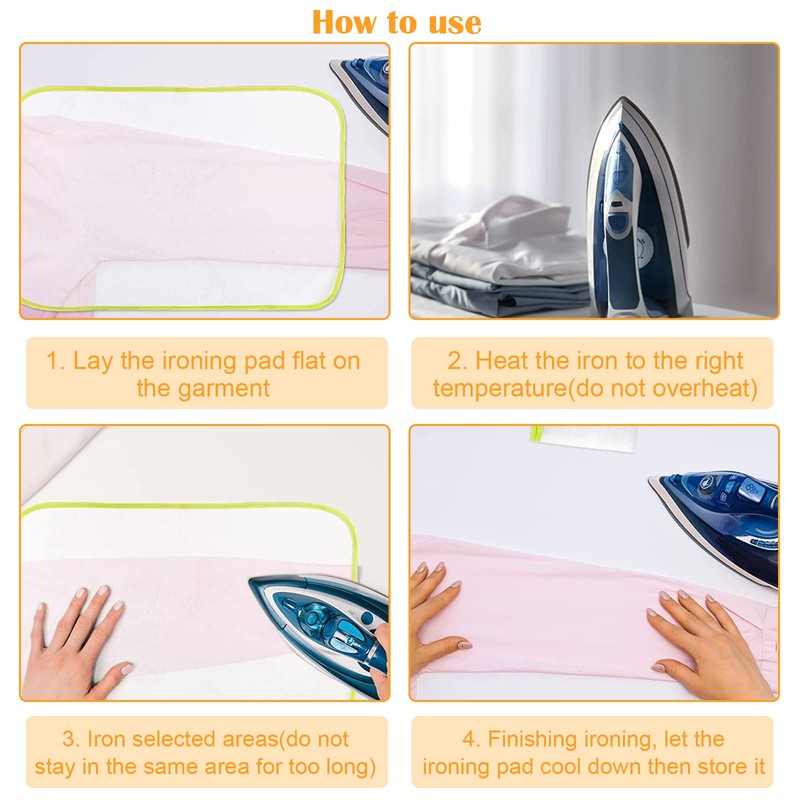 How to use

1. Lay the ironing pad flat on the garment

2. Heat the iron to the right temperature(do not overheat)

3. Iron selected areas(do not stay in the same area for too long)

4. Finishing ironing, let the ironing pad cool down then store it