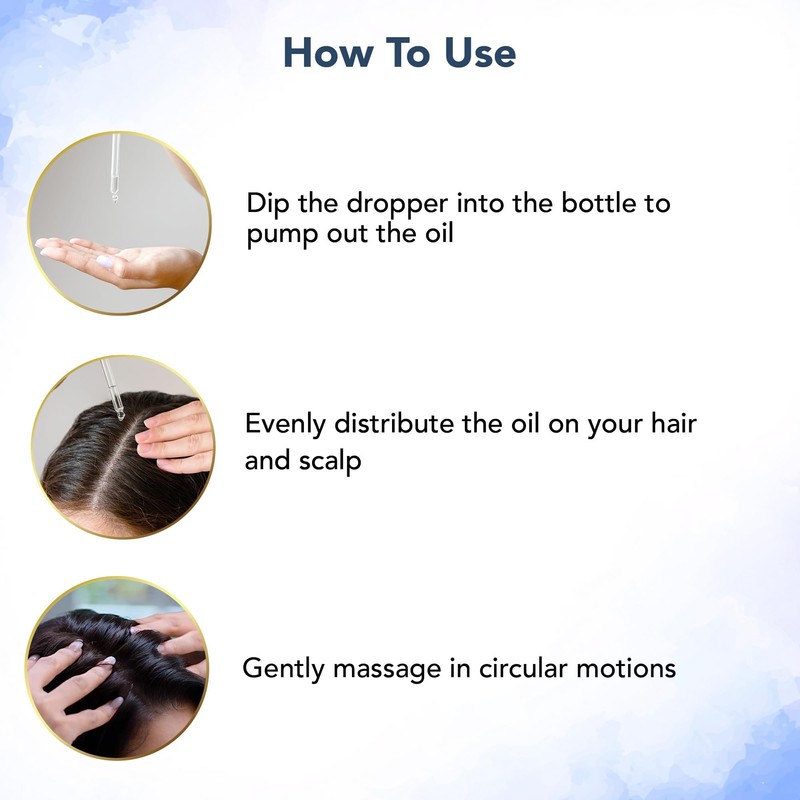 How To Use

Dip the dropper into the bottle to pump out the oil

Evenly distribute the oil on your hair and scalp

Gently massage in circular motions