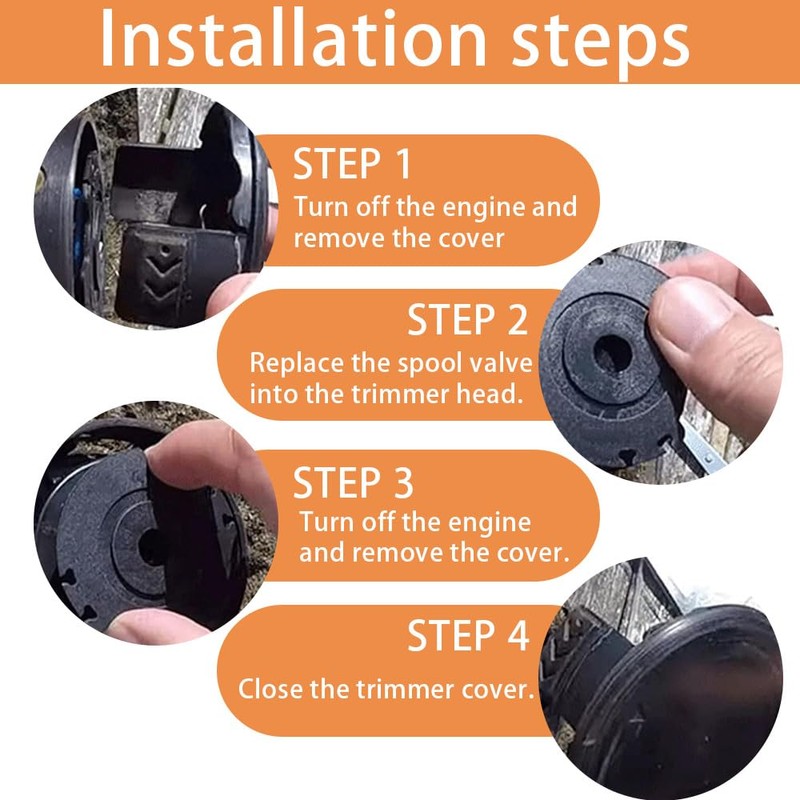 Installation steps

STEP 1
Turn off the engine and remove the cover

STEP 2
Replace the spool valve into the trimmer head.

STEP 3
Turn off the engine and remove the cover.

STEP 4
Close the trimmer cover.