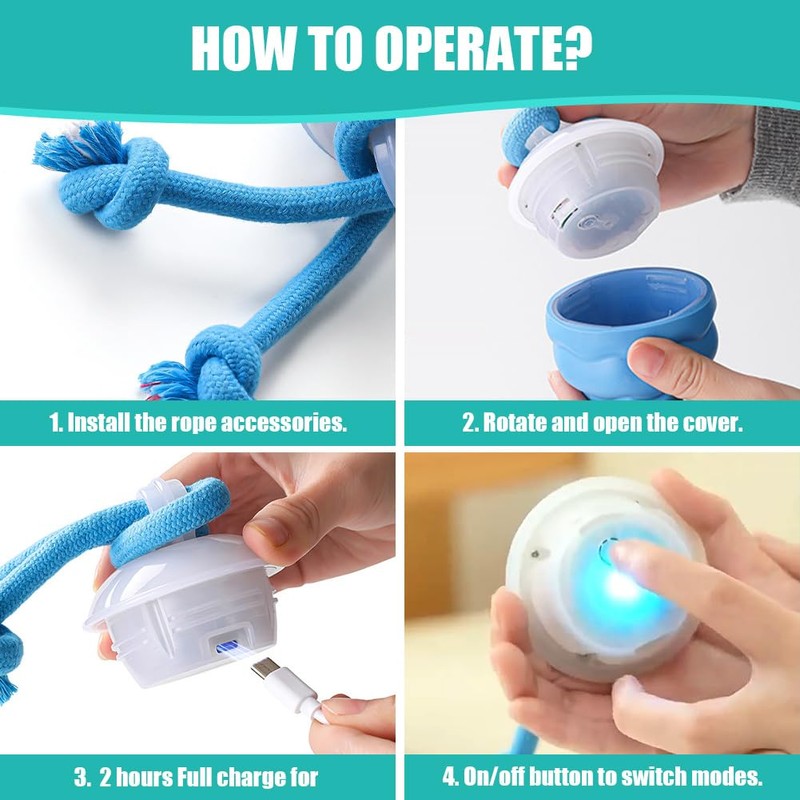 HOW TO OPERATE?

1. Install the rope accessories.

2. Rotate and open the cover.

3. 2 hours Full charge for

4. On/off button to switch modes.