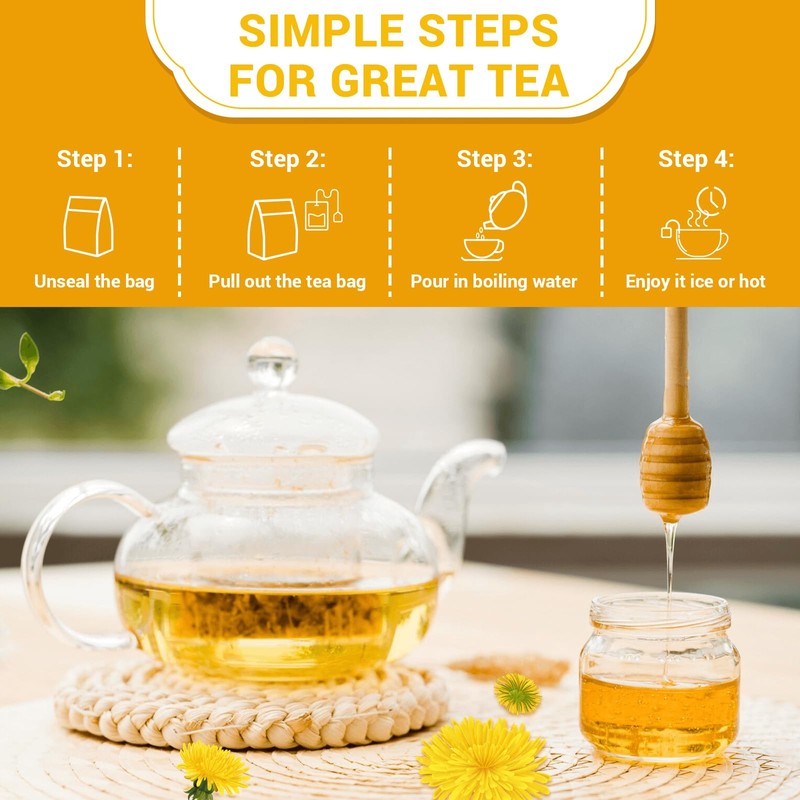 SIMPLE STEPS FOR GREAT TEA

Step 1:

Unseal the bag

Step 2:

Pull out the tea bag

Step 3:

Pour in boiling water

Step 4:

Enjoy it ice or hot