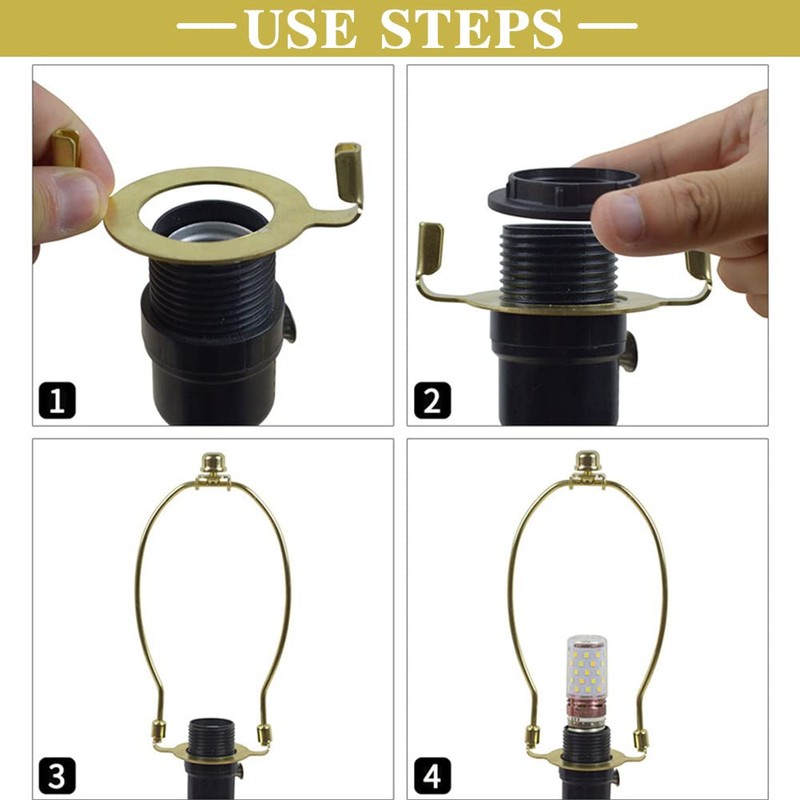 —USE STEPS—

1

2

3

4