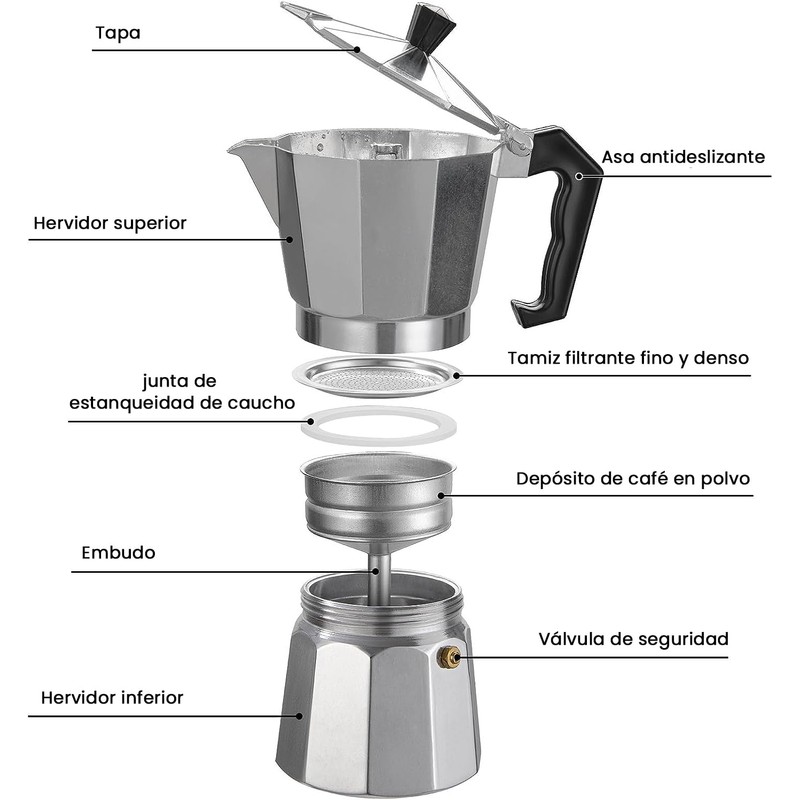 Tapa

Asa antideslizante

Hervidor superior

Tamiz filtrante fino y denso

junta de estanqueidad de caucho

Depósito de café en polvo

Embudo

Válvula de seguridad

Hervidor inferior