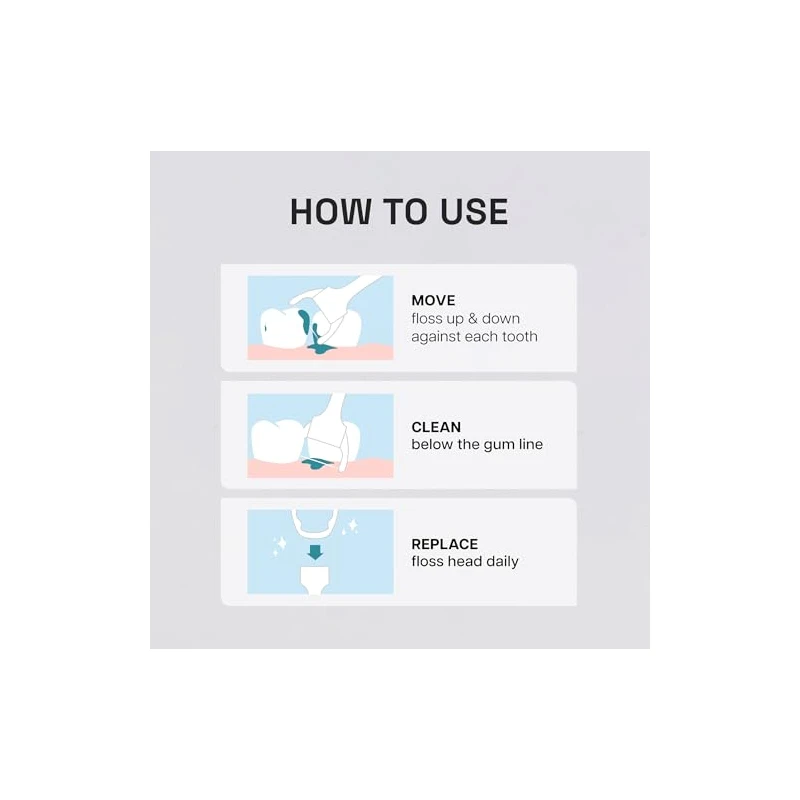 HOW TO USE

MOVE
floss up & down against each tooth

CLEAN
below the gum line

REPLACE
floss head daily