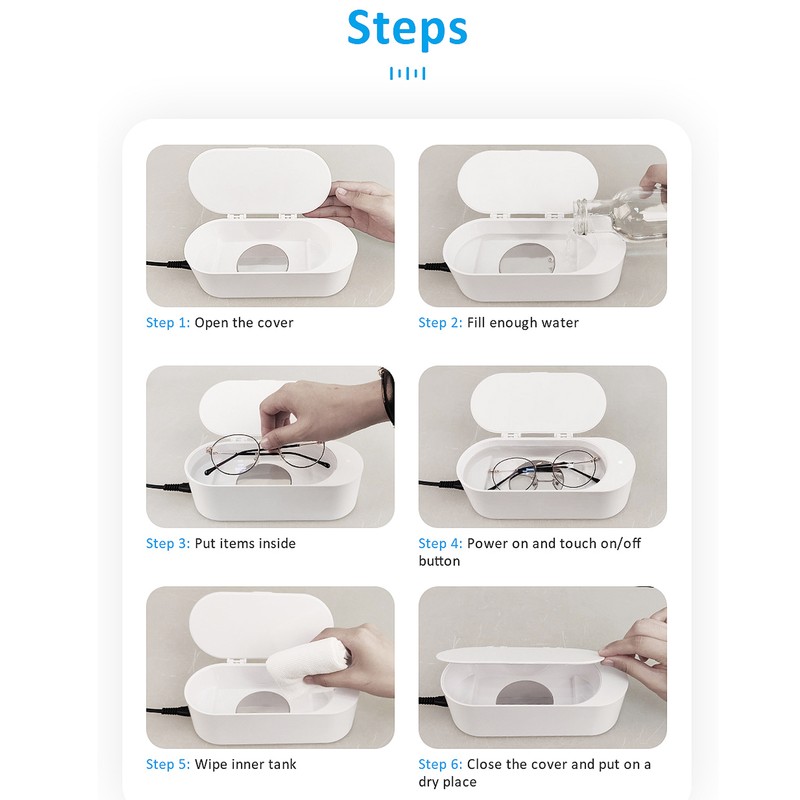 Steps

Step 1: Open the cover

Step 2: Fill enough water

Step 3: Put items inside

Step 4: Power on and touch on/off button

Step 5: Wipe inner tank

Step 6: Close the cover and put on a dry place