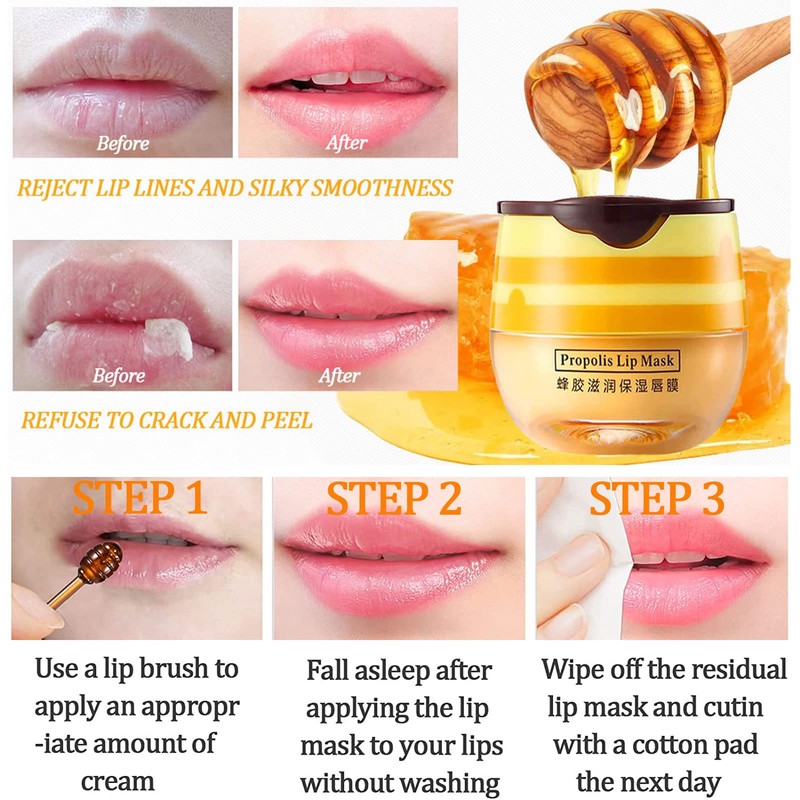 Before
After
REJECT LIP LINES AND SILKY SMOOTHNESS

Before
After
REFUSE TO CRACK AND PEEL

Propolis Lip Mask
蜂胶滋润保湿唇膜

STEP 1
STEP 2
STEP 3

Use a lip brush to apply an appropr -iate amount of cream

Fall asleep after applying the lip mask to your lips without washing

Wipe off the residual lip mask and cutin with a cotton pad the next day