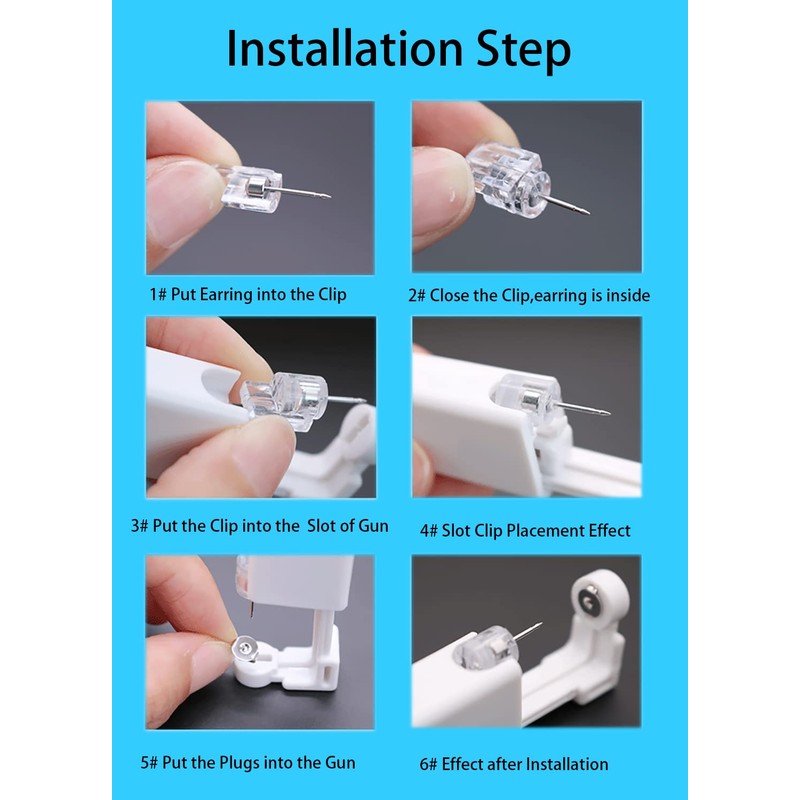 Installation Step

1# Put Earring into the Clip

2# Close the Clip,earring is inside

3# Put the Clip into the Slot of Gun

4# Slot Clip Placement Effect

5# Put the Plugs into the Gun

6# Effect after Installation