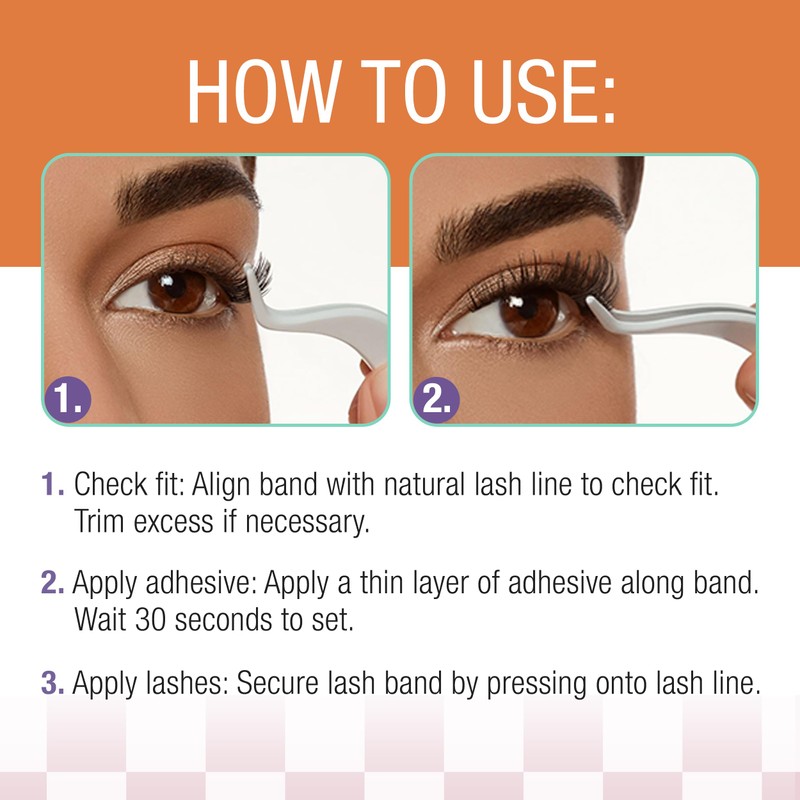 HOW TO USE:

1.

2.

1. Check fit: Align band with natural lash line to check fit. Trim excess if necessary.

2. Apply adhesive: Apply a thin layer of adhesive along band. Wait 30 seconds to set.

3. Apply lashes: Secure lash band by pressing onto lash line.