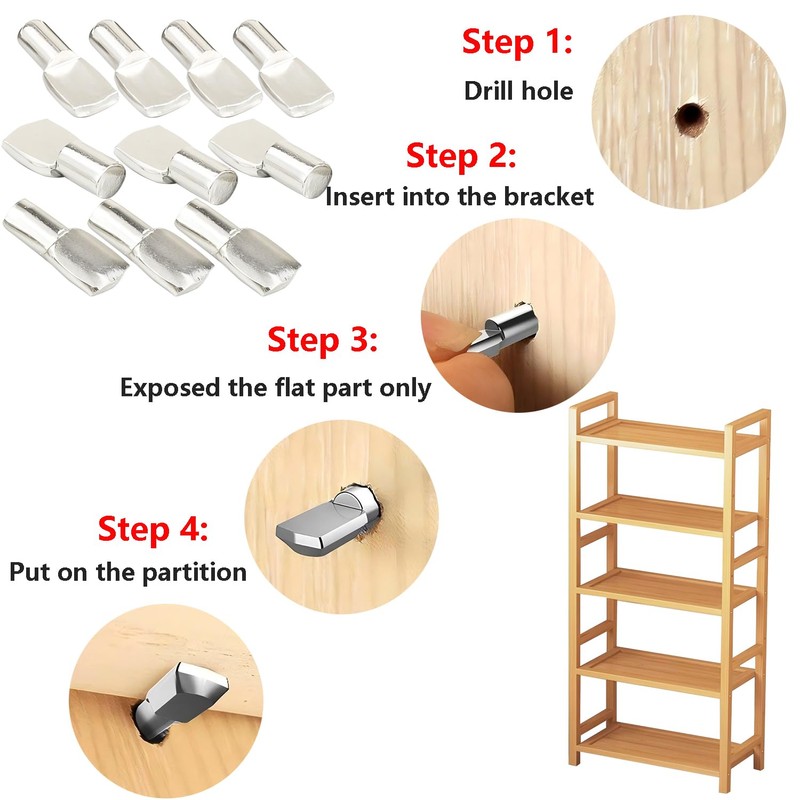 Step 1:
Drill hole

Step 2:
Insert into the bracket

Step 3:
Exposed the flat part only

Step 4:
Put on the partition