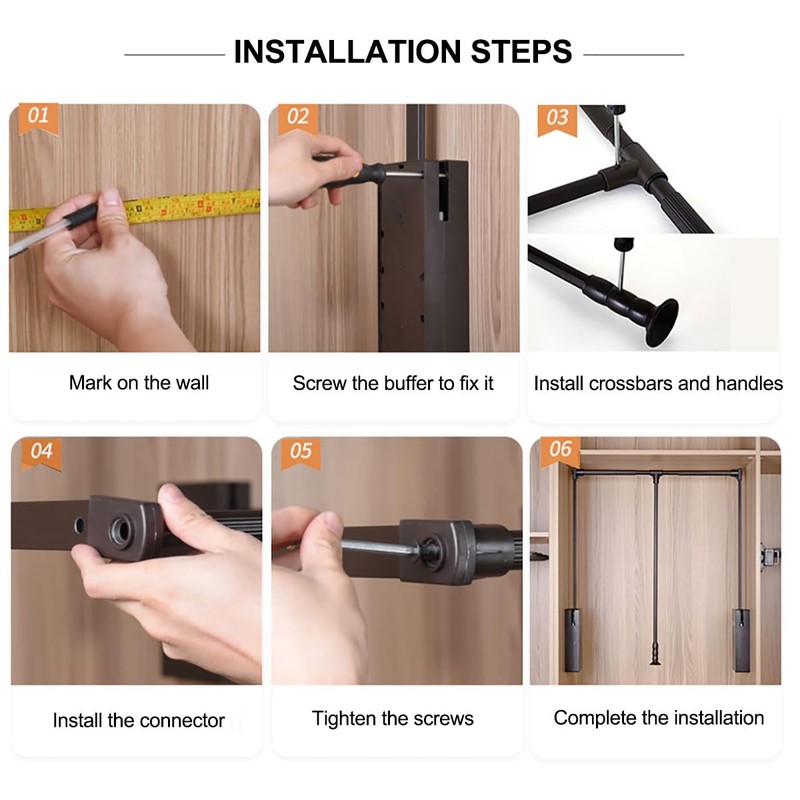 INSTALLATION STEPS

01

Mark on the wall

02

Screw the buffer to fix it

03

Install crossbars and handles

04

Install the connector

05

Tighten the screws

06

Complete the installation