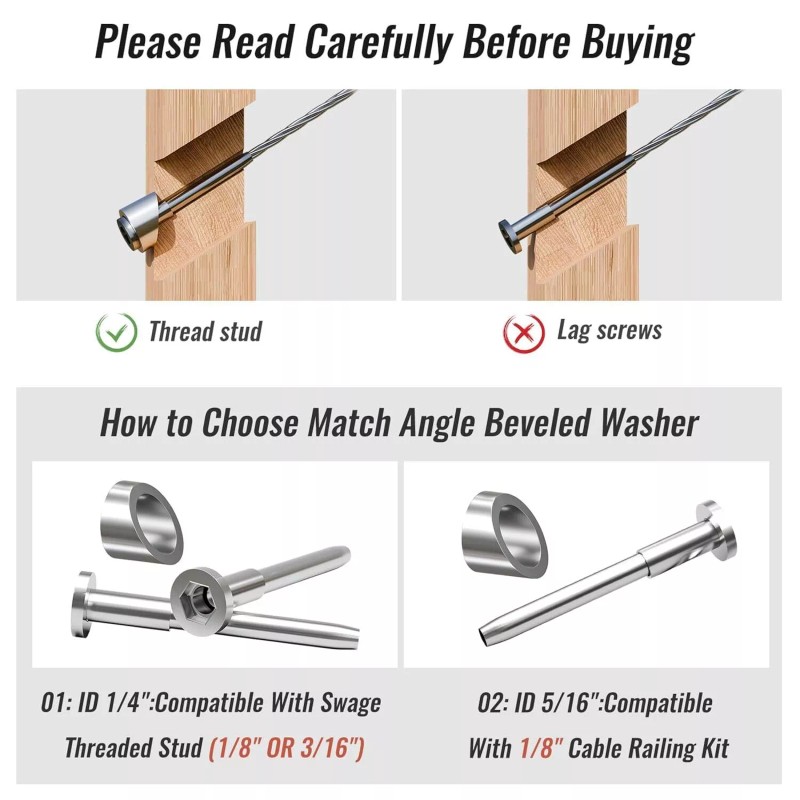 Please Read Carefully Before Buying

Thread stud

Lag screws

How to Choose Match Angle Beveled Washer

01: ID 1/4":Compatible With Swage Threaded Stud (1/8" OR 3/16")

02: ID 5/16":Compatible With 1/8" Cable Railing Kit