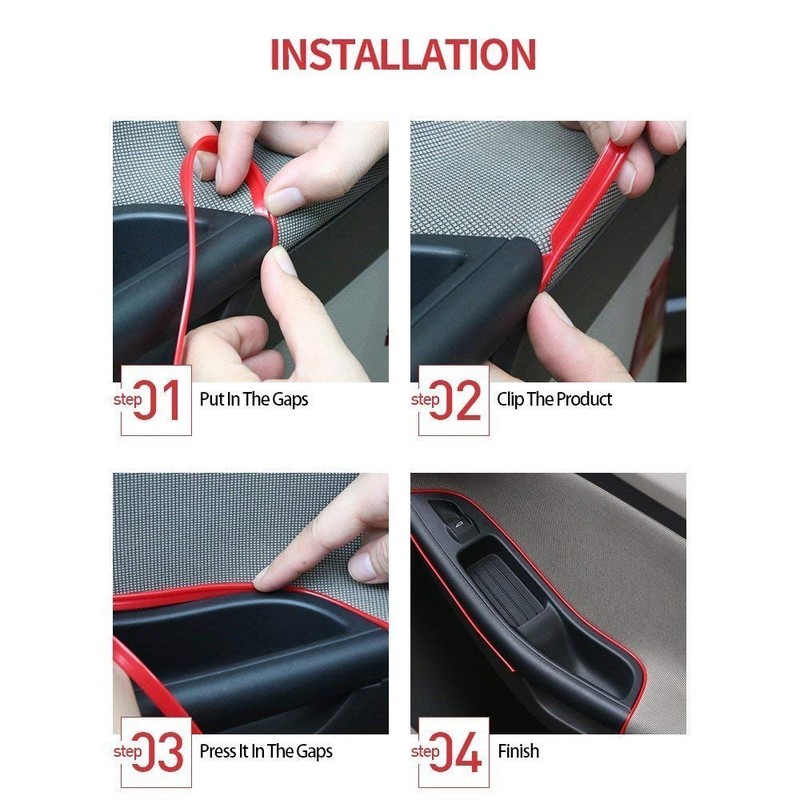 INSTALLATION

step 01 Put In The Gaps

step 02 Clip The Product

step 03 Press It In The Gaps

step 04 Finish