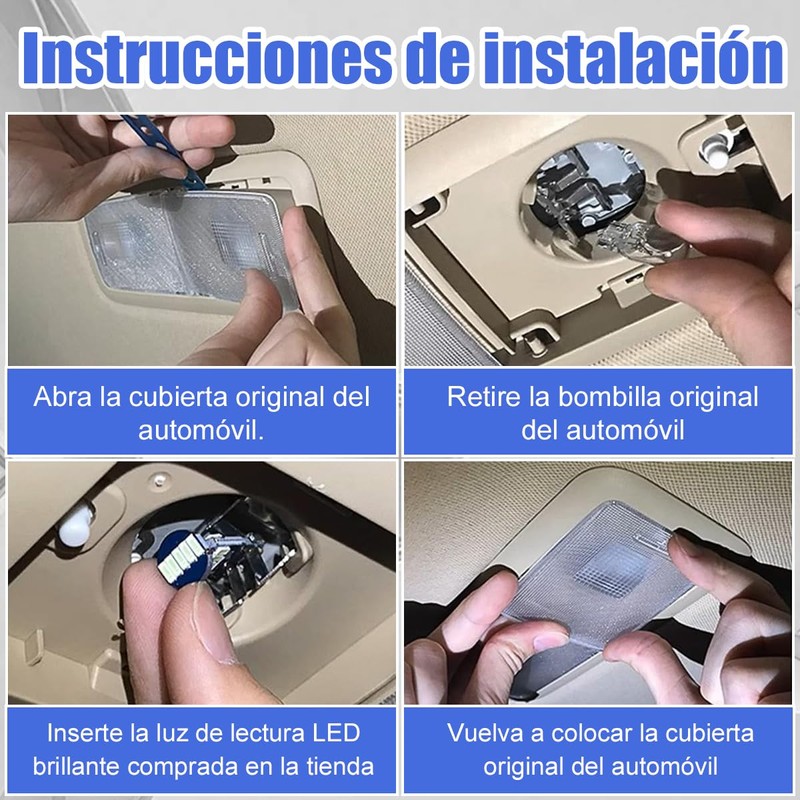 Instrucciones de instalación

Abra la cubierta original del automóvil.

Retire la bombilla original del automóvil

Inserte la luz de lectura LED brillante comprada en la tienda

Vuelva a colocar la cubierta original del automóvil