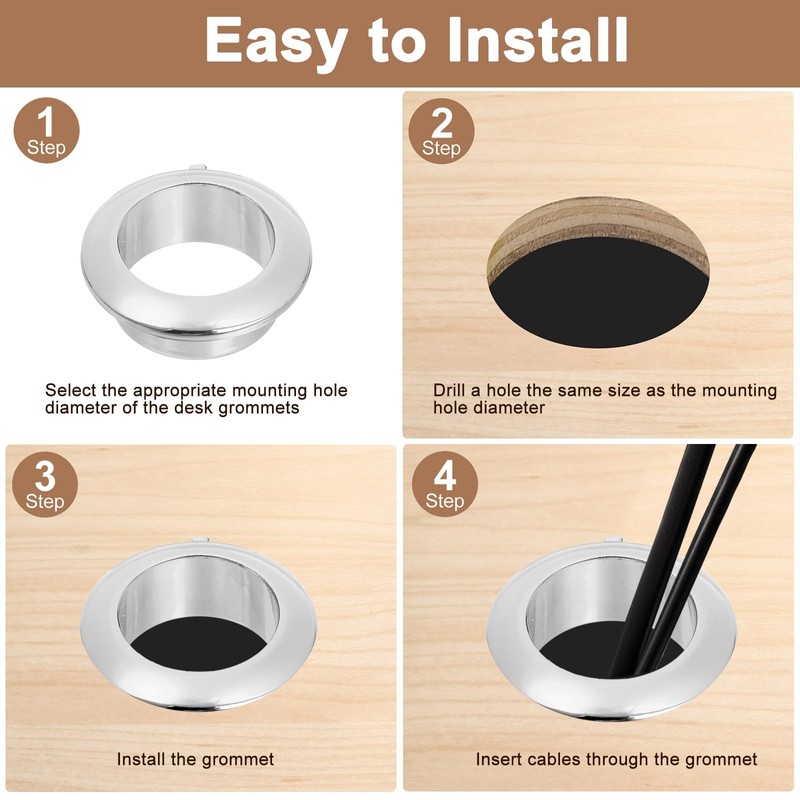 Easy to Install

1
Step

Select the appropriate mounting hole diameter of the desk grommets

2
Step

Drill a hole the same size as the mounting hole diameter

3
Step

Install the grommet

4
Step

Insert cables through the grommet