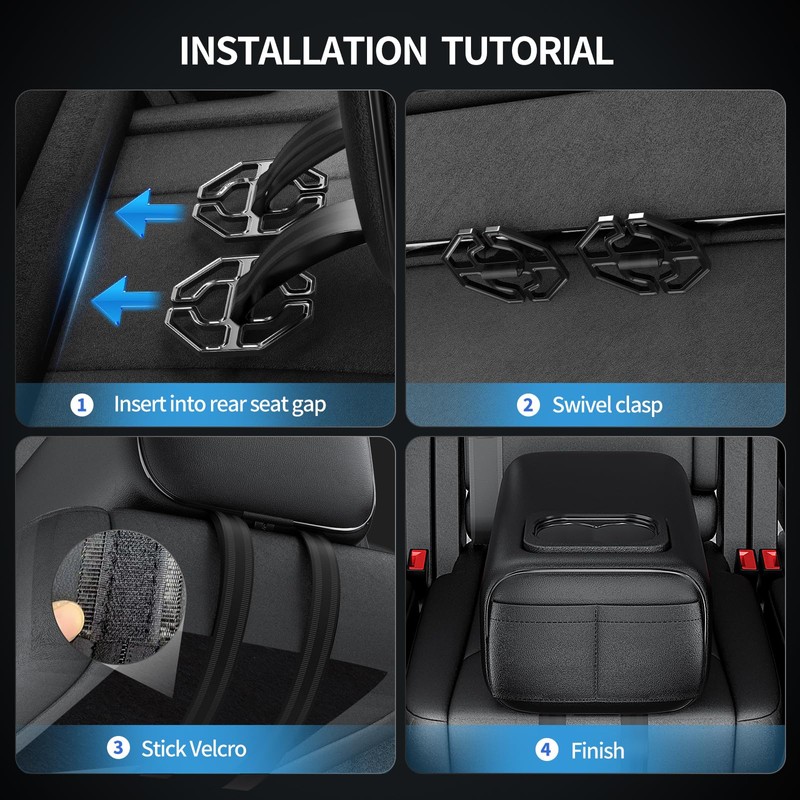 INSTALLATION TUTORIAL

1 Insert into rear seat gap

2 Swivel clasp

3 Stick Velcro

4 Finish