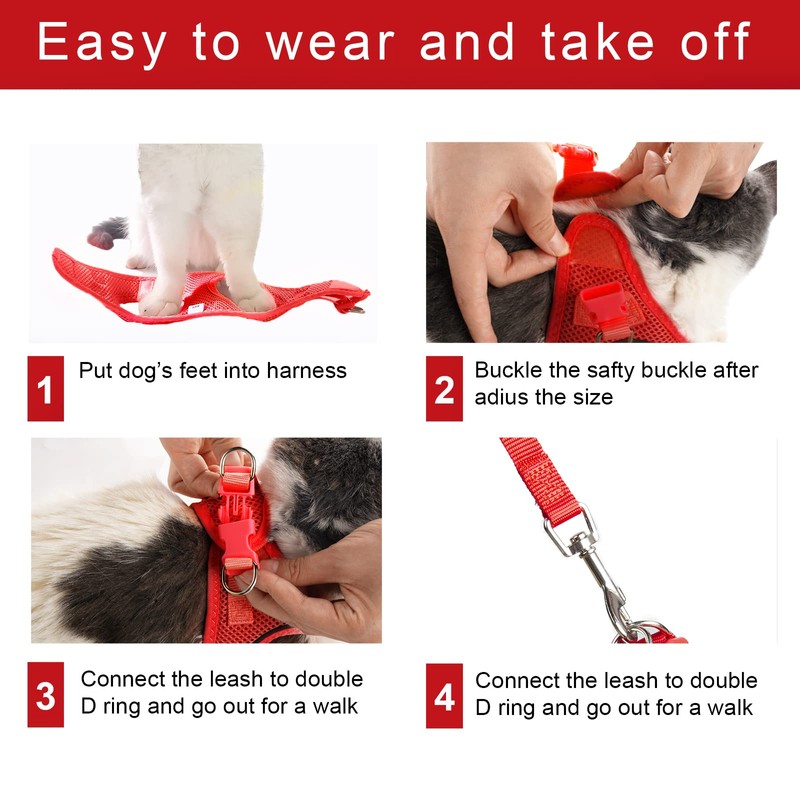 Easy to wear and take off

1 Put dog's feet into harness

2 Buckle the safty buckle after adius the size

3 Connect the leash to double D ring and go out for a walk

4 Connect the leash to double D ring and go out for a walk