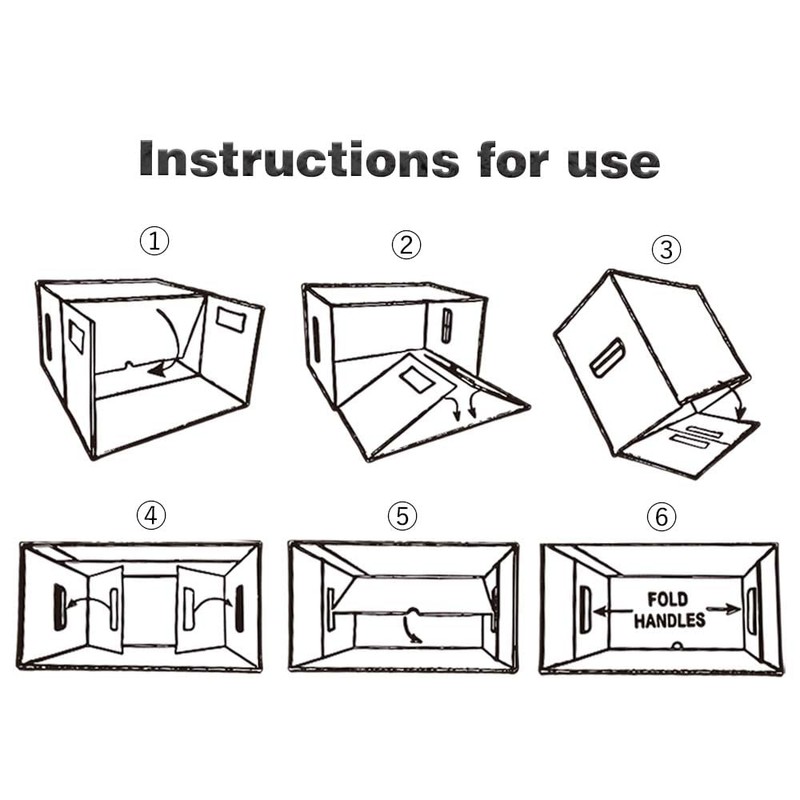 Instructions for use

①

②

③

④

⑤

⑥

FOLD HANDLES