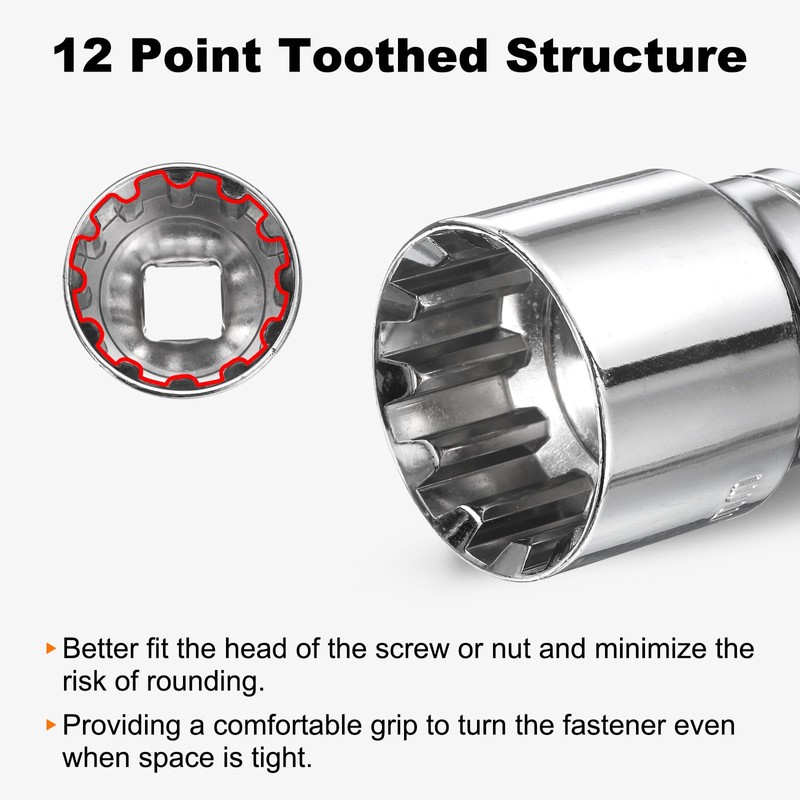 12 Point Toothed Structure

▸ Better fit the head of the screw or nut and minimize the risk of rounding.

▸ Providing a comfortable grip to turn the fastener even when space is tight.