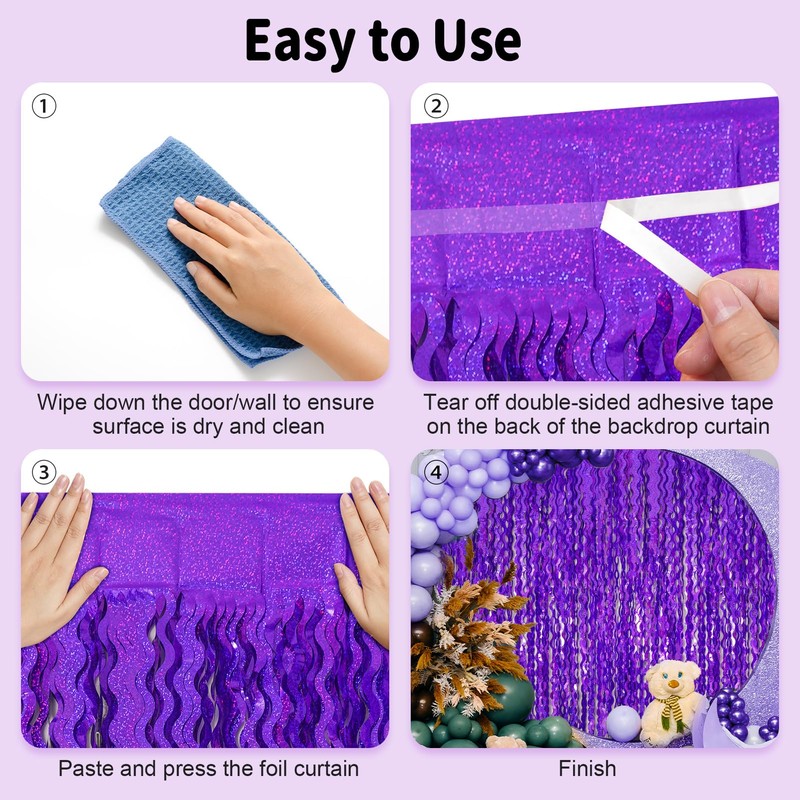 Easy to Use

①

Wipe down the door/wall to ensure surface is dry and clean

②

Tear off double-sided adhesive tape on the back of the backdrop curtain

③

Paste and press the foil curtain

④

Finish