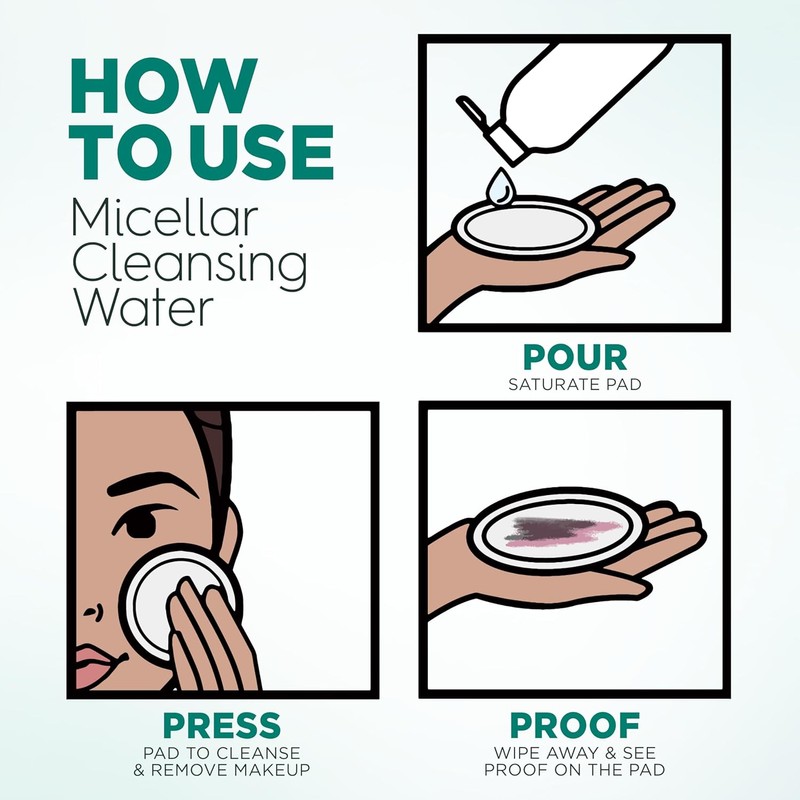 HOW TO USE
Micellar Cleansing Water

POUR
SATURATE PAD

PRESS
PAD TO CLEANSE & REMOVE MAKEUP

PROOF
WIPE AWAY & SEE PROOF ON THE PAD