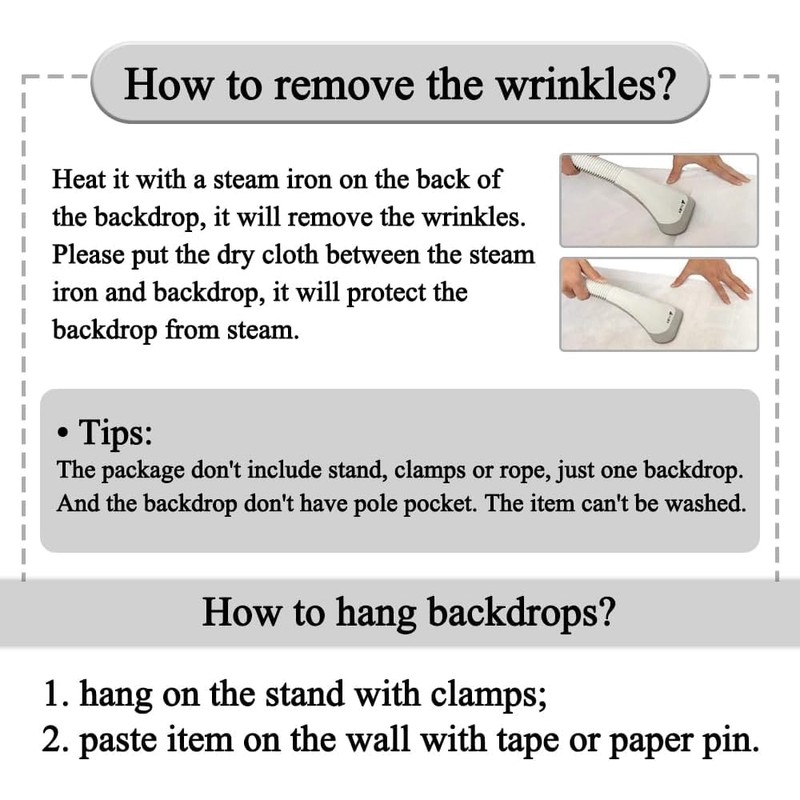 How to remove the wrinkles?

Heat it with a steam iron on the back of the backdrop, it will remove the wrinkles. Please put the dry cloth between the steam iron and backdrop, it will protect the backdrop from steam.

• Tips:
The package don't include stand, clamps or rope, just one backdrop. And the backdrop don't have pole pocket. The item can't be washed.

How to hang backdrops?

1. hang on the stand with clamps;
2. paste item on the wall with tape or paper pin.