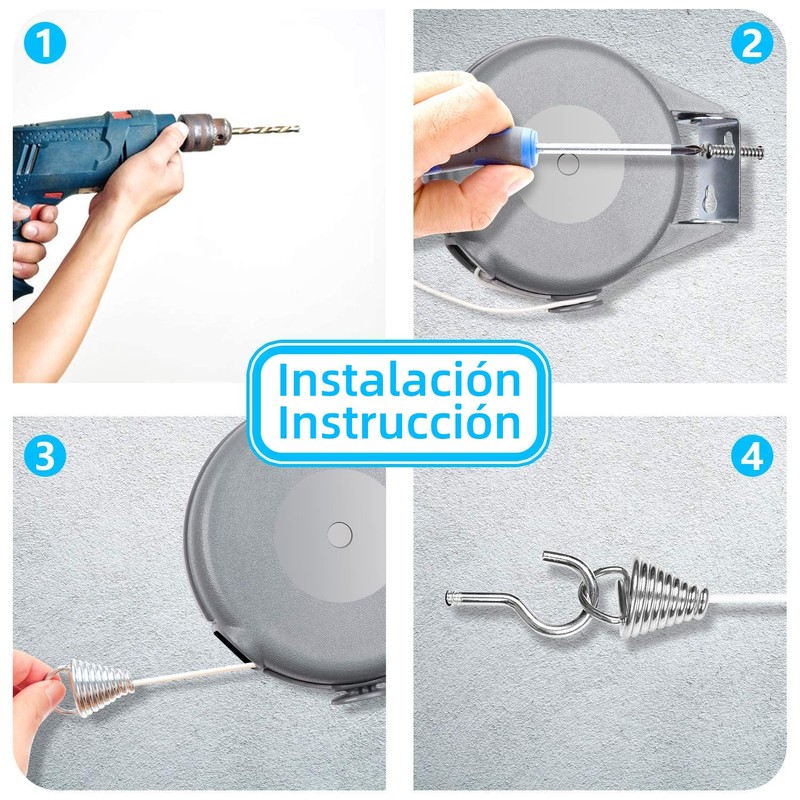 1

2

Instalación
Instrucción

3

4