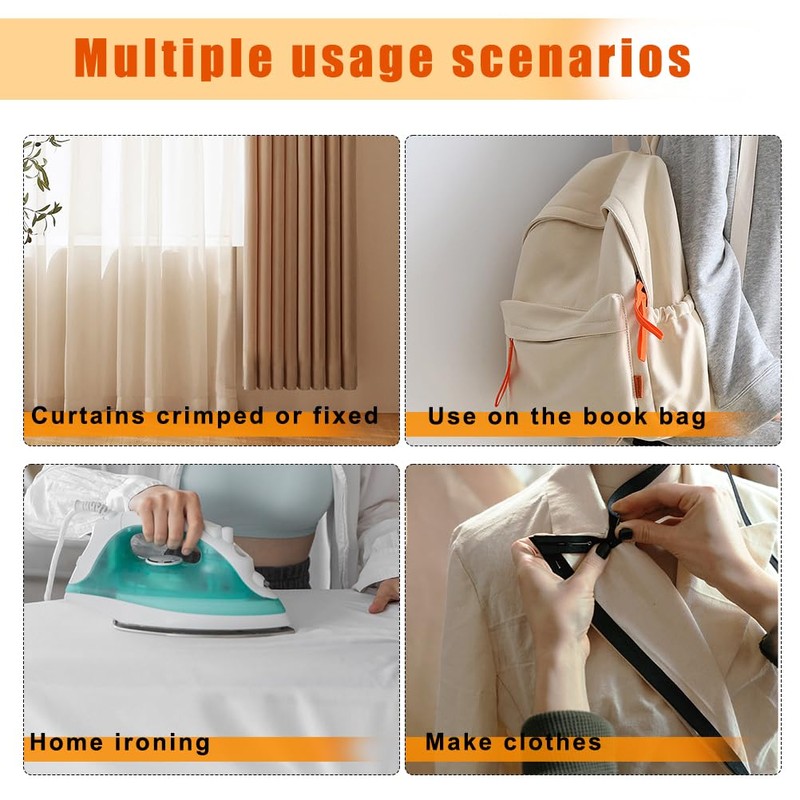 Multiple usage scenarios

Curtains crimped or fixed

Use on the book bag

Home ironing

Make clothes