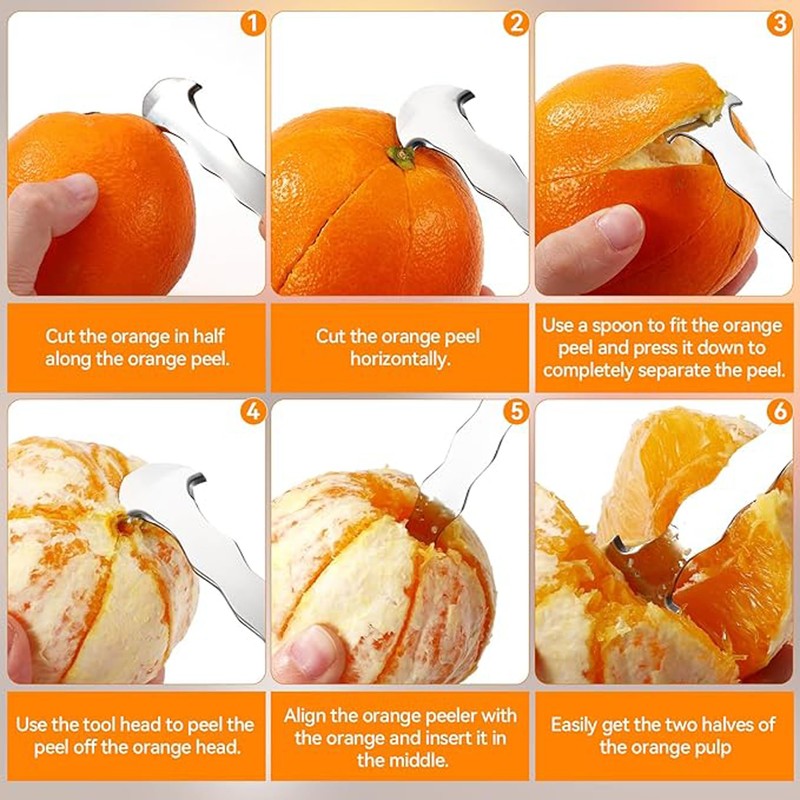 1

Cut the orange in half along the orange peel.

2

Cut the orange peel horizontally.

3

Use a spoon to fit the orange peel and press it down to completely separate the peel.

4

Use the tool head to peel the peel off the orange head.

5

Align the orange peeler with the orange and insert it in the middle.

6

Easily get the two halves of the orange pulp