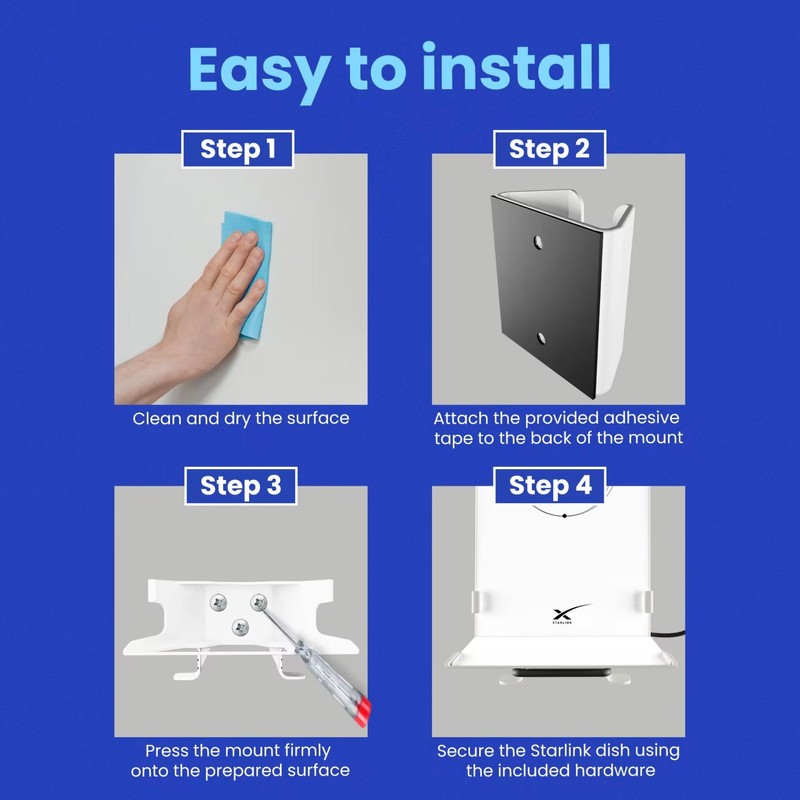 Easy to install

Step 1

Clean and dry the surface

Step 2

Attach the provided adhesive tape to the back of the mount

Step 3

Press the mount firmly onto the prepared surface

Step 4

STARLINK

Secure the Starlink dish using the included hardware