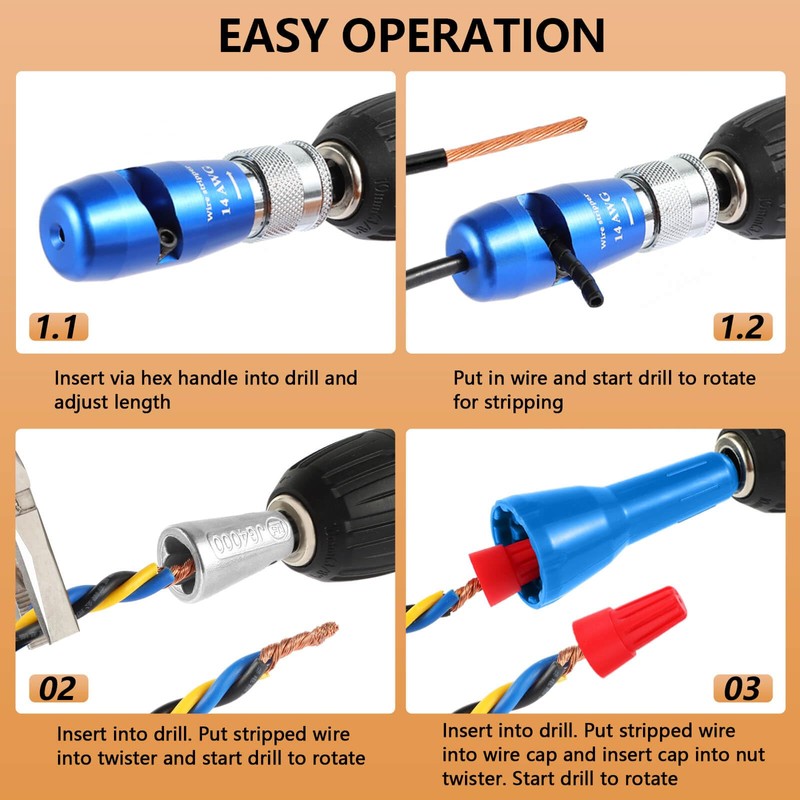 EASY OPERATION

Wire stripper
14 AWG

1.1

Insert via hex handle into drill and adjust length

Wire stripper
14 AWG

1.2

Put in wire and start drill to rotate for stripping

JE4000

02

Insert into drill. Put stripped wire into twister and start drill to rotate

03

Insert into drill. Put stripped wire into wire cap and insert cap into nut twister. Start drill to rotate