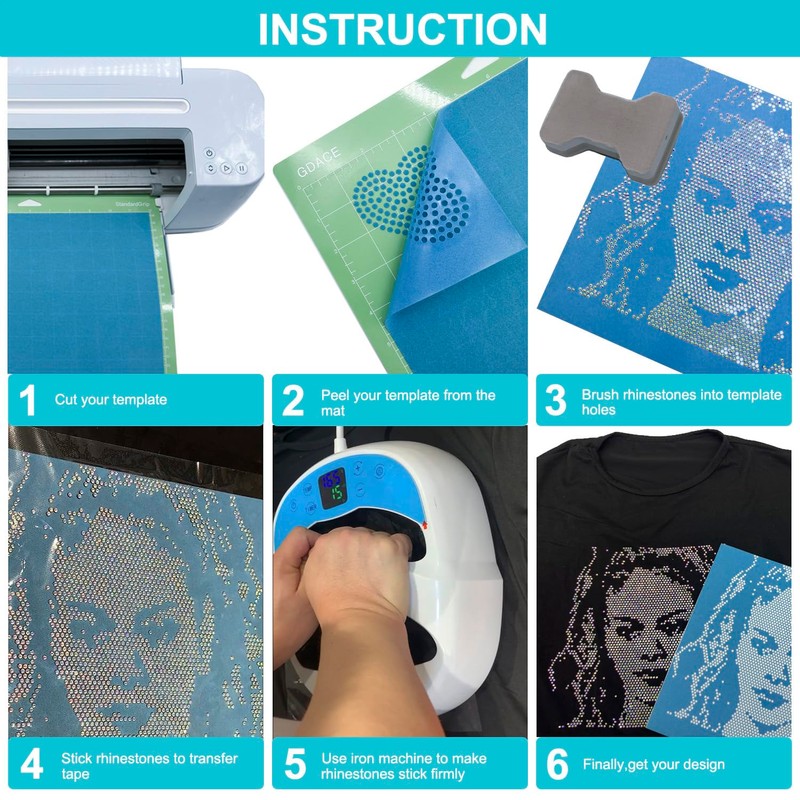 INSTRUCTION

StandardGrip

GDACE

1 Cut your template

2 Peel your template from the mat

3 Brush rhinestones into template holes

165
15

4 Stick rhinestones to transfer tape

5 Use iron machine to make rhinestones stick firmly

6 Finally,get your design