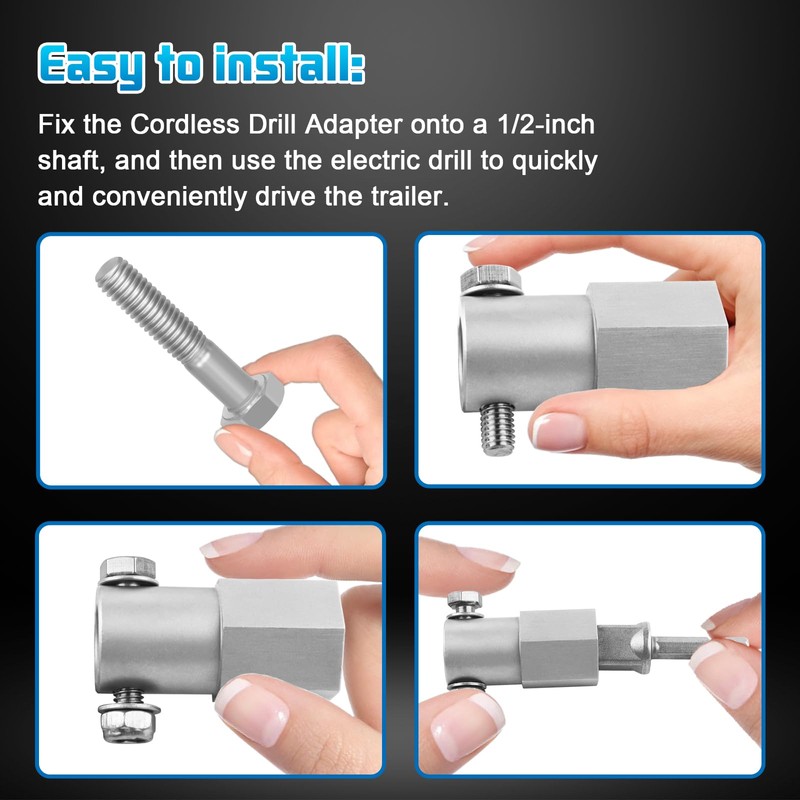 Easy to install:

Fix the Cordless Drill Adapter onto a 1/2-inch shaft, and then use the electric drill to quickly and conveniently drive the trailer.