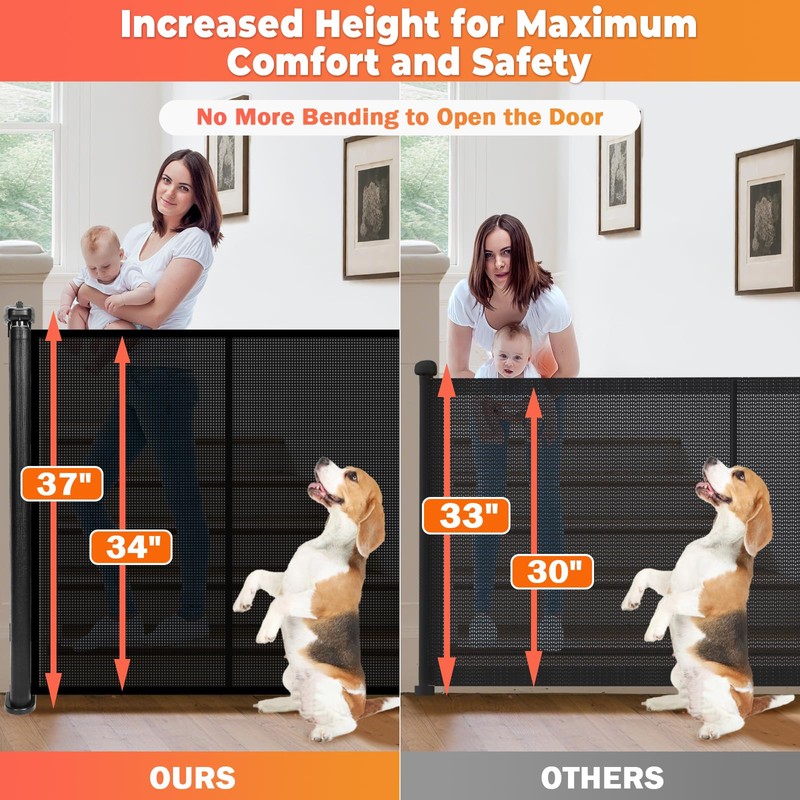 Increased Height for Maximum Comfort and Safety

No More Bending to Open the Door

37"

34"

33"

30"

OURS

OTHERS