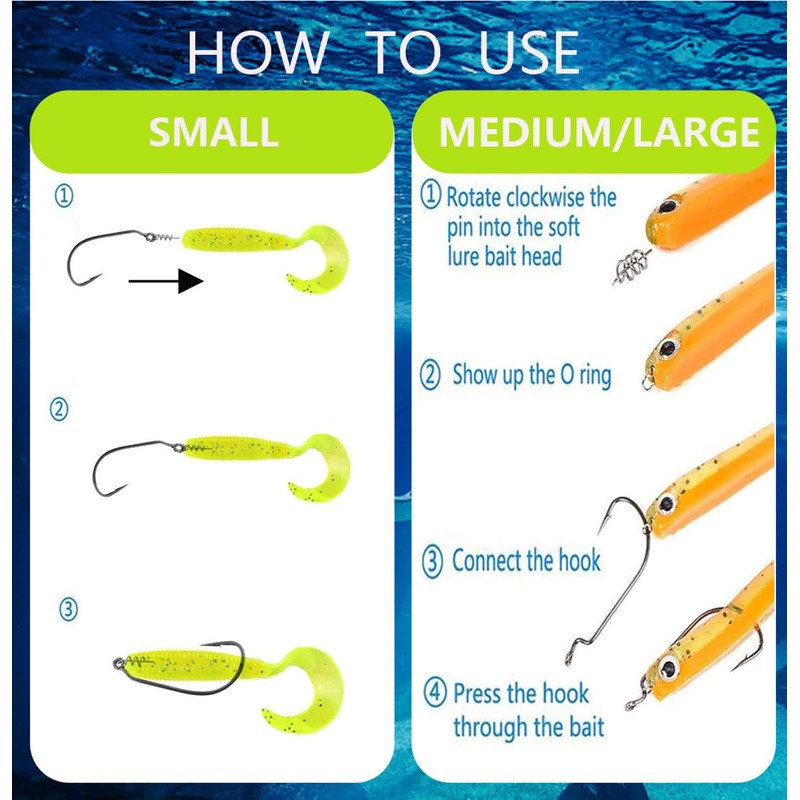 HOW TO USE

SMALL

①

②

③

MEDIUM/LARGE

① Rotate clockwise the pin into the soft lure bait head

② Show up the O ring

③ Connect the hook

④ Press the hook through the bait