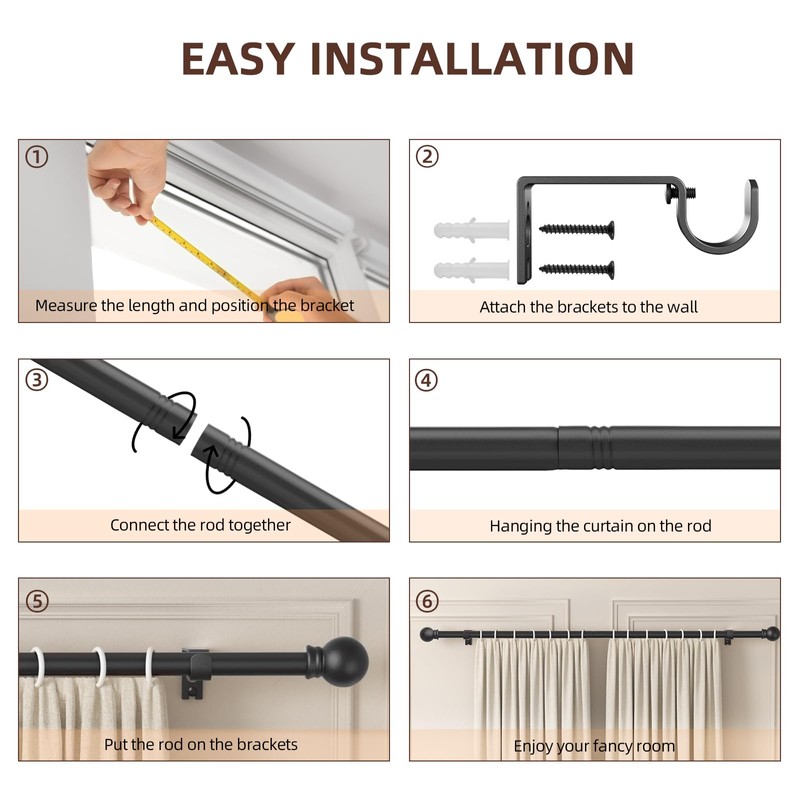 EASY INSTALLATION

①
Measure the length and position the bracket

②
Attach the brackets to the wall

③
Connect the rod together

④
Hanging the curtain on the rod

⑤
Put the rod on the brackets

⑥
Enjoy your fancy room