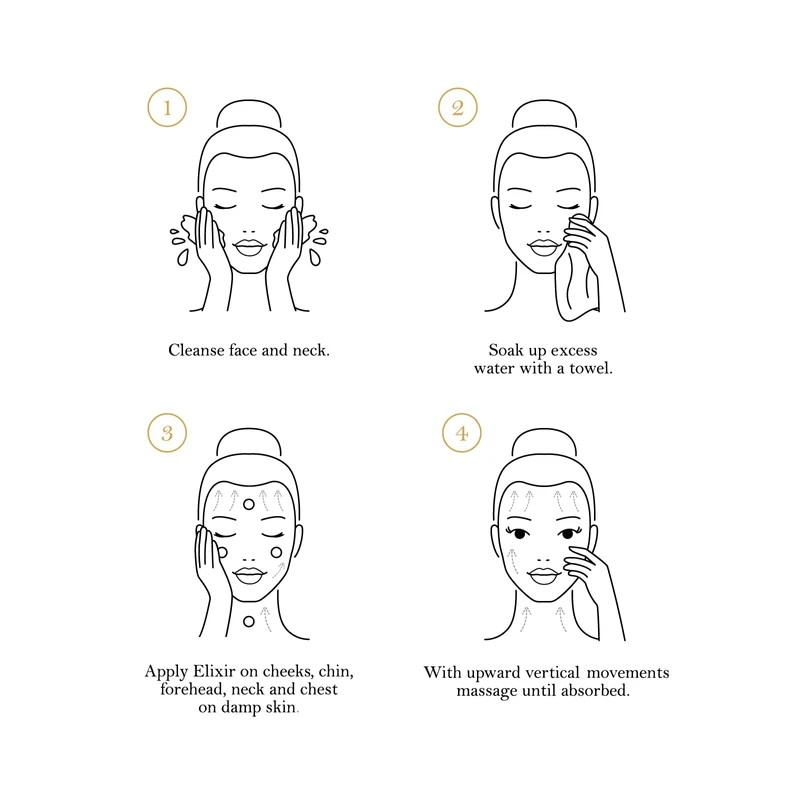 1

Cleanse face and neck.

2

Soak up excess water with a towel.

3

Apply Elixir on cheeks, chin, forehead, neck and chest on damp skin.

4

With upward vertical movements massage until absorbed.