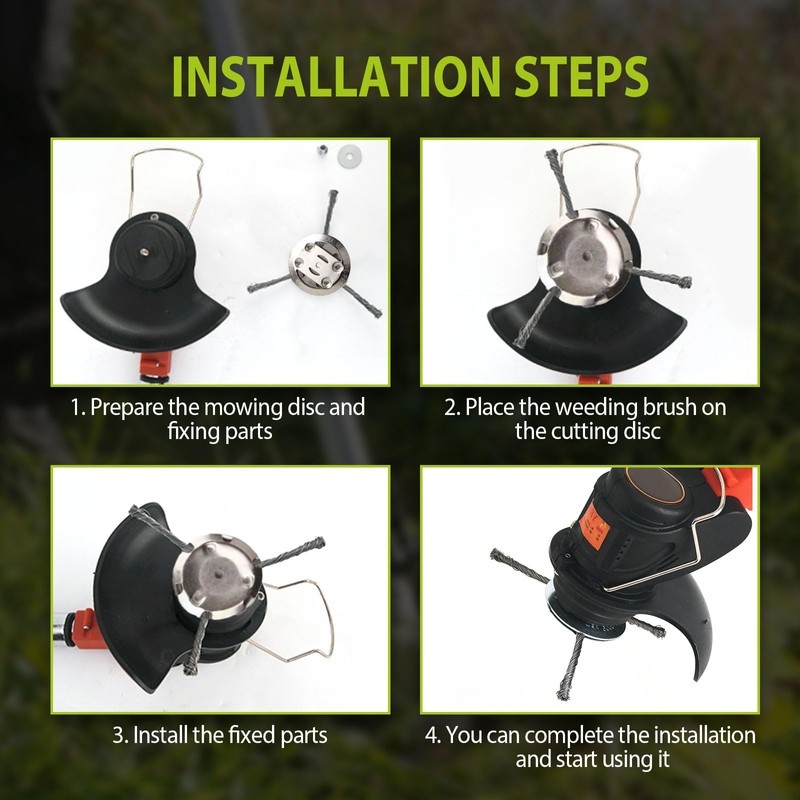 INSTALLATION STEPS

1. Prepare the mowing disc and fixing parts

2. Place the weeding brush on the cutting disc

3. Install the fixed parts

4. You can complete the installation and start using it