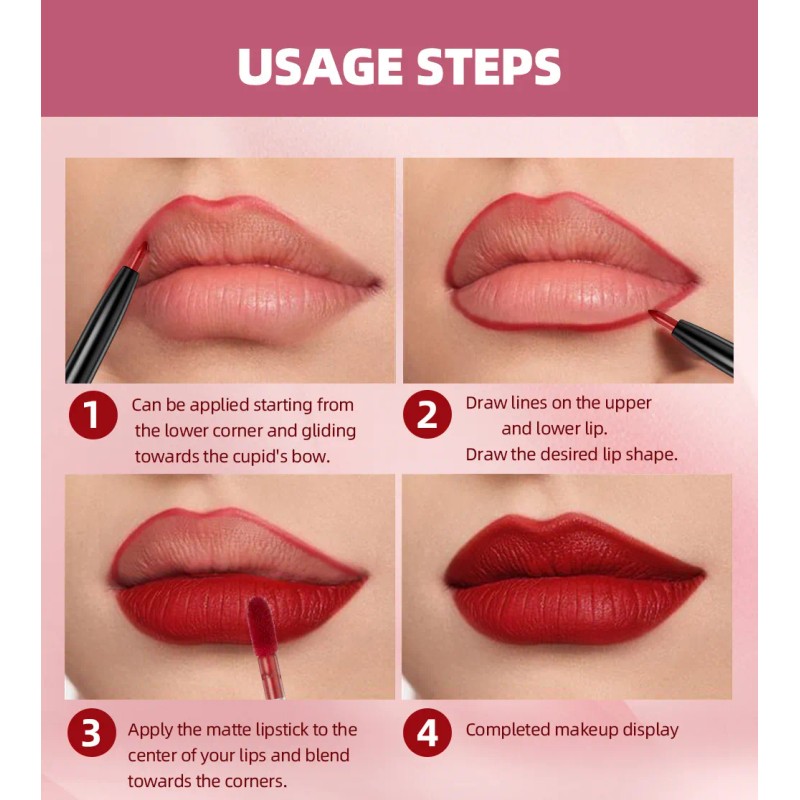 USAGE STEPS

1 Can be applied starting from the lower corner and gliding towards the cupid's bow.

2 Draw lines on the upper and lower lip. Draw the desired lip shape.

3 Apply the matte lipstick to the center of your lips and blend towards the corners.

4 Completed makeup display