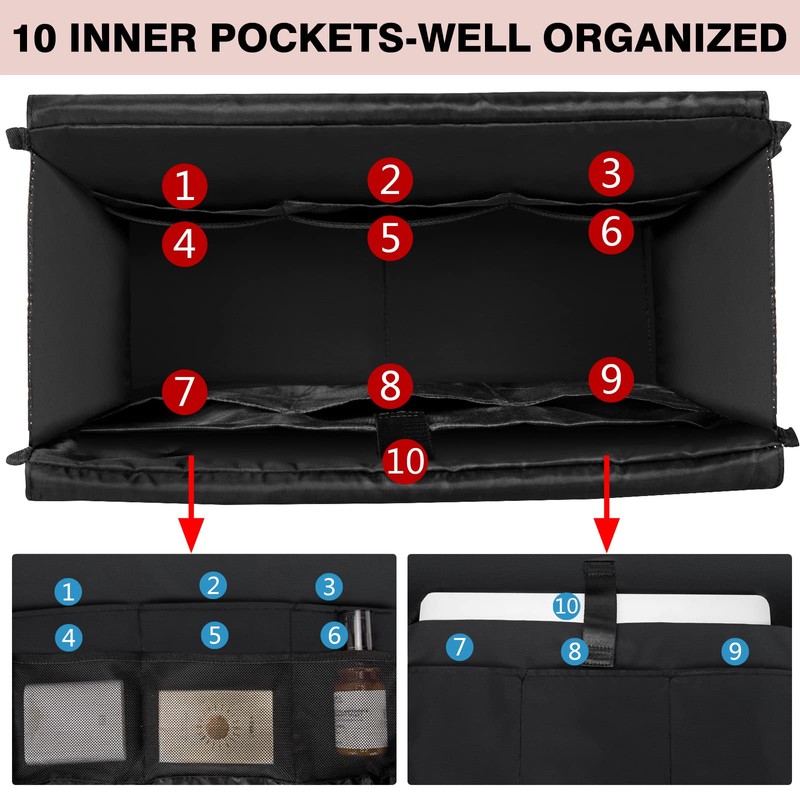 10 INNER POCKETS-WELL ORGANIZED

1 2 3
4 5 6
7 8 9
10

1 2 3
4 5 6

10
7 8 9