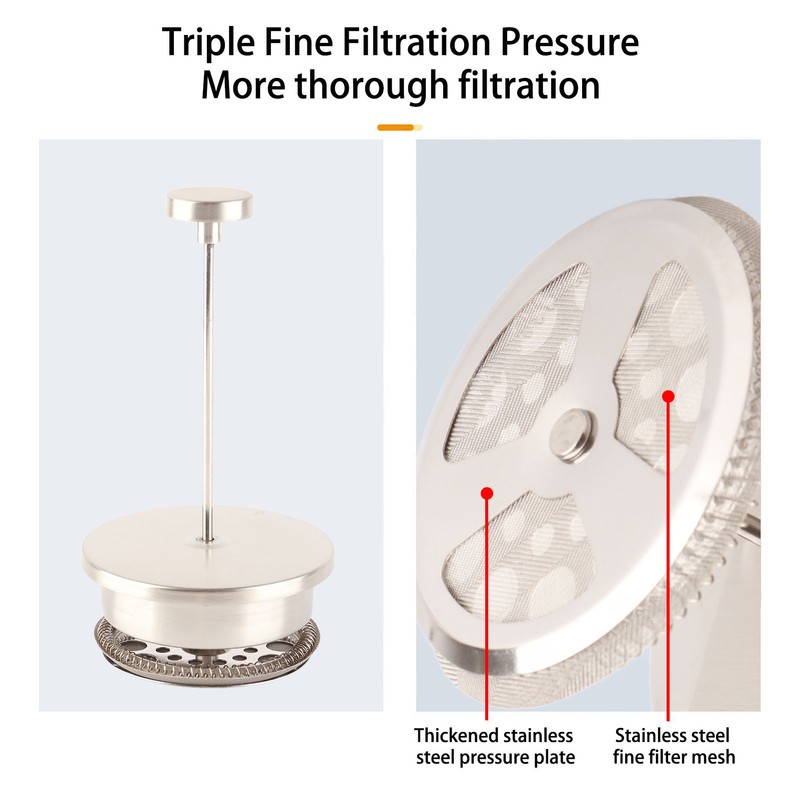 Triple Fine Filtration Pressure
More thorough filtration

Thickened stainless steel pressure plate

Stainless steel fine filter mesh