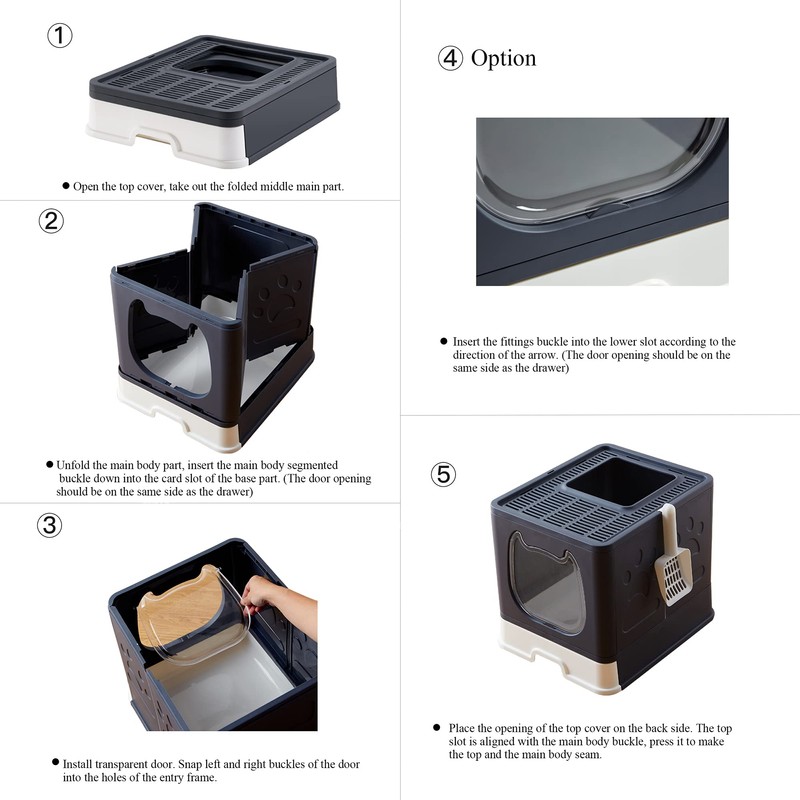 ①

● Open the top cover, take out the folded middle main part.

②

● Unfold the main body part, insert the main body segmented buckle down into the card slot of the base part. (The door opening should be on the same side as the drawer)

③

● Install transparent door. Snap left and right buckles of the door into the holes of the entry frame.

④ Option

● Insert the fittings buckle into the lower slot according to the direction of the arrow. (The door opening should be on the same side as the drawer)

⑤

● Place the opening of the top cover on the back side. The top slot is aligned with the main body buckle, press it to make the top and the main body seam.